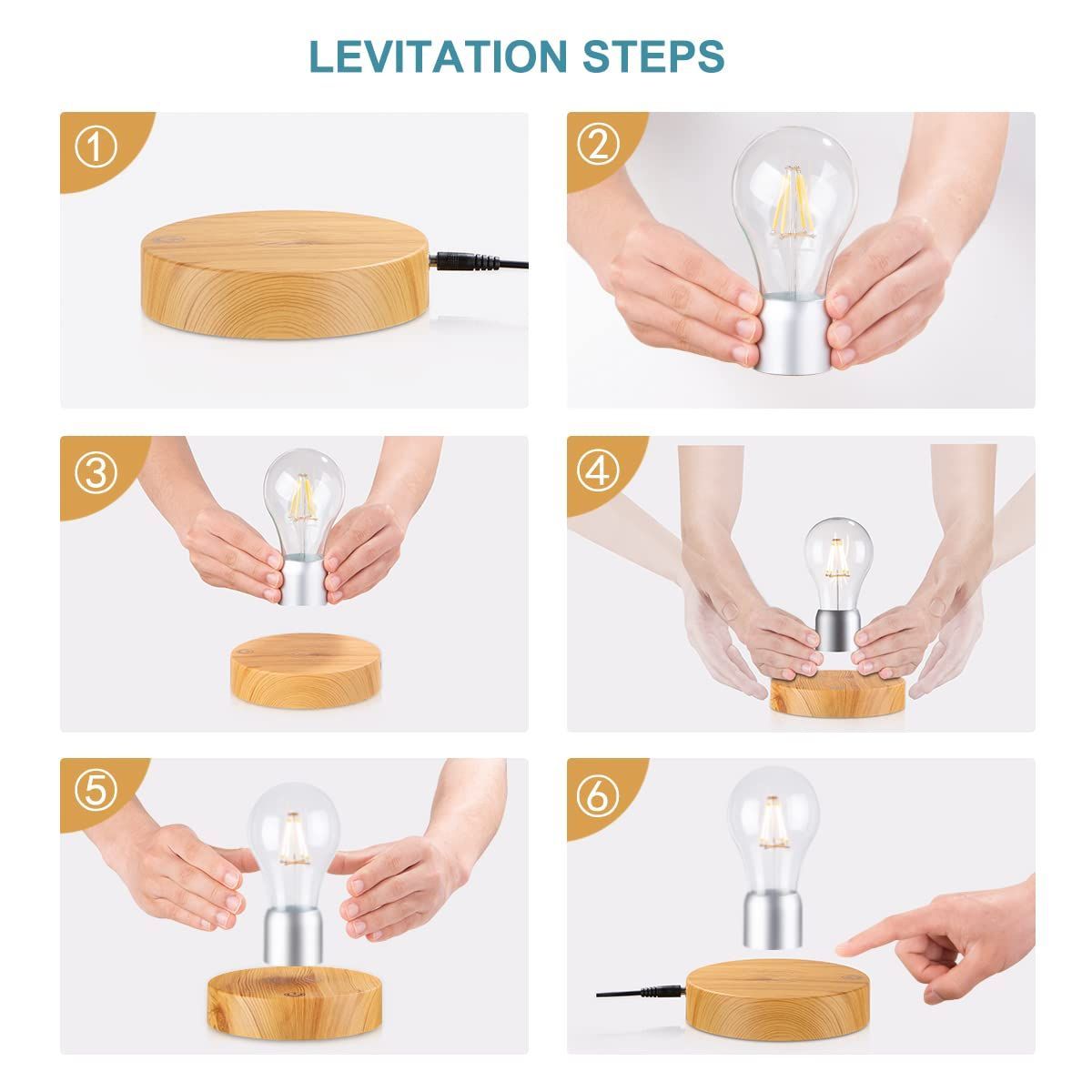 LEVITATION STEPS

①

②

③

④

⑤

⑥