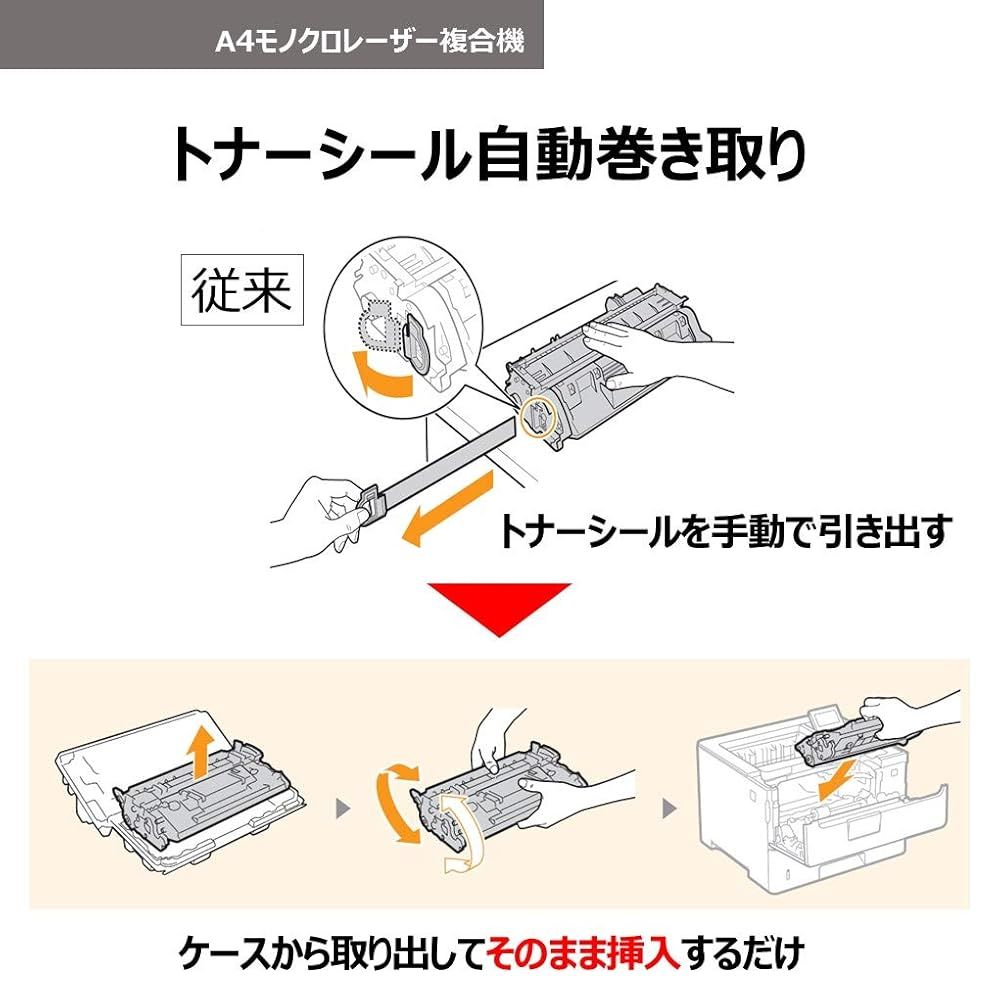 A4モノクロレーザー複合機

トナーシール自動巻き取り

従来

トナーシールを手動で引き出す

ケースから取り出してそのまま挿入するだけ