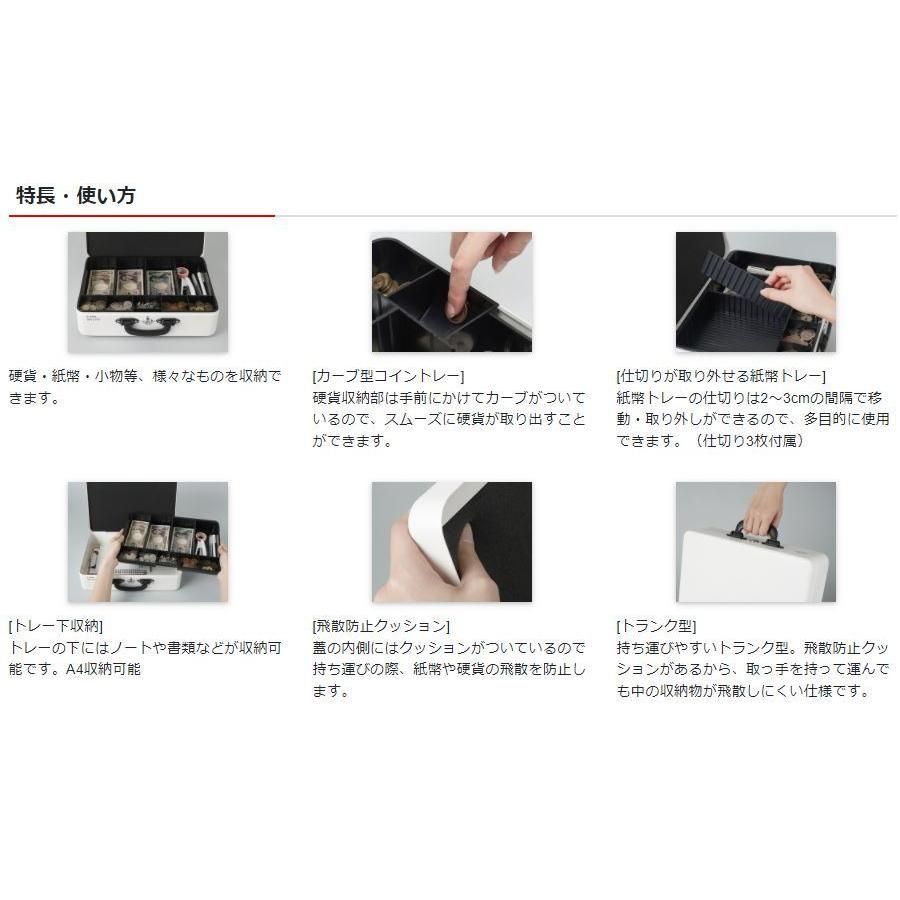 特長・使い方

硬貨・紙幣・小物等、様々なものを収納できます。

[カーブ型コイントレー]
硬貨収納部は手前にかけてカーブがついているので、スムーズに硬貨が取り出すことができます。

[仕切りが取り外せる紙幣トレー]
紙幣トレーの仕切りは2～3cmの間隔で移動・取り外しができるので、多目的に使用できます。（仕切り3枚付属）

[トレー下収納]
トレーの下にはノートや書類などが収納可能です。A4収納可能

[飛散防止クッション]
蓋の内側にはクッションがついているので持ち運びの際、紙幣や硬貨の飛散を防止します。

[トランク型]
持ち運びやすいトランク型。飛散防止クッションがあるから、取っ手を持って運んでも中の収納物が飛散しにくい仕様です。