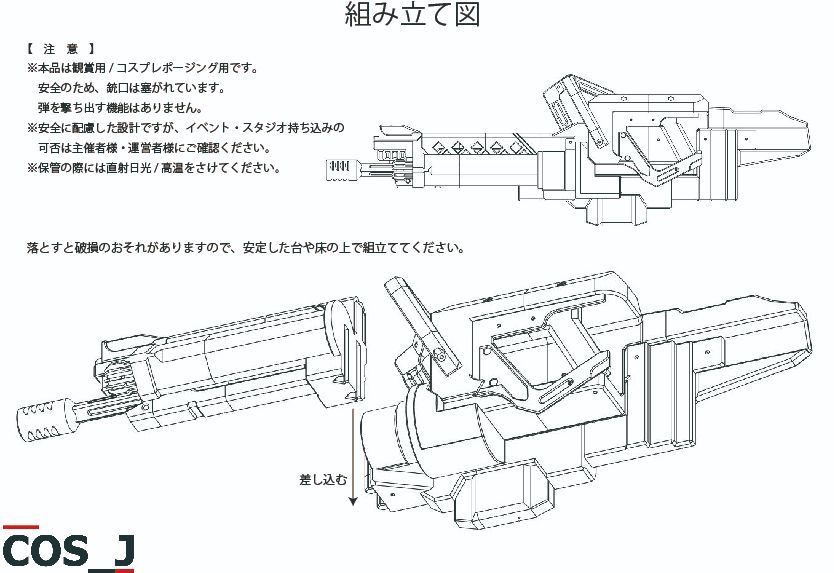 組み立て図

【 注 意 】
※本品は観賞用 / コスプレポージング用です。
安全のため、銃口は塞がれています。
弾を撃ち出す機能はありません。
※安全に配慮した設計ですが、イベント・スタジオ持ち込みの可否は主催者様・運営者様にご確認ください。
※保管の際には直射日光 / 高温をさけてください。

落とすと破損のおそれがありますので、安定した台や床の上で組立ててください。

差し込む

COS_J