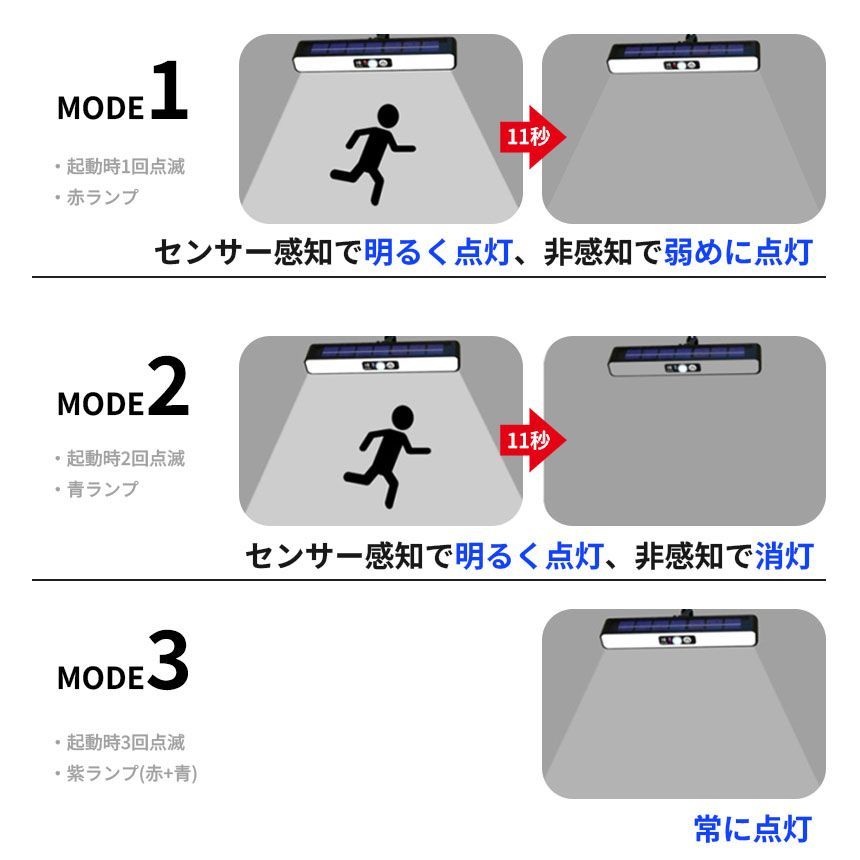 MODE1

・起動時1回点滅
・赤ランプ

11秒

センサー感知で明るく点灯、非感知で弱めに点灯

MODE2

・起動時2回点滅
・青ランプ

11秒

センサー感知で明るく点灯、非感知で消灯

MODE3

・起動時3回点滅
・紫ランプ(赤+青)

常に点灯