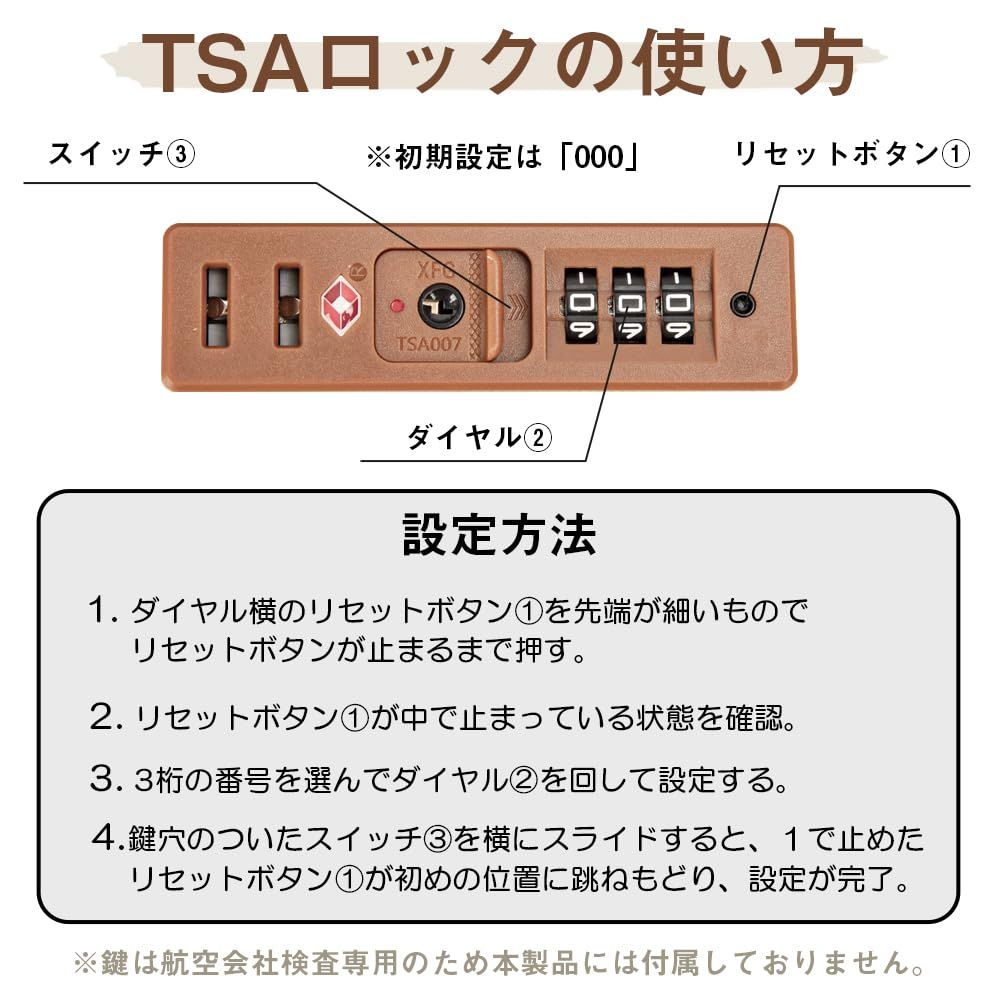 TSAロックの使い方

スイッチ③

※初期設定は「000」

リセットボタン①

XFG

TSA007

ダイヤル②

設定方法

1. ダイヤル横のリセットボタン①を先端が細いものでリセットボタンが止まるまで押す。

2. リセットボタン①が中で止まっている状態を確認。

3. 3桁の番号を選んでダイヤル②を回して設定する。

4. 鍵穴のついたスイッチ③を横にスライドすると、1で止めたリセットボタン①が初めの位置に跳ねもどり、設定が完了。

※鍵は航空会社検査専用のため本製品には付属しておりません。