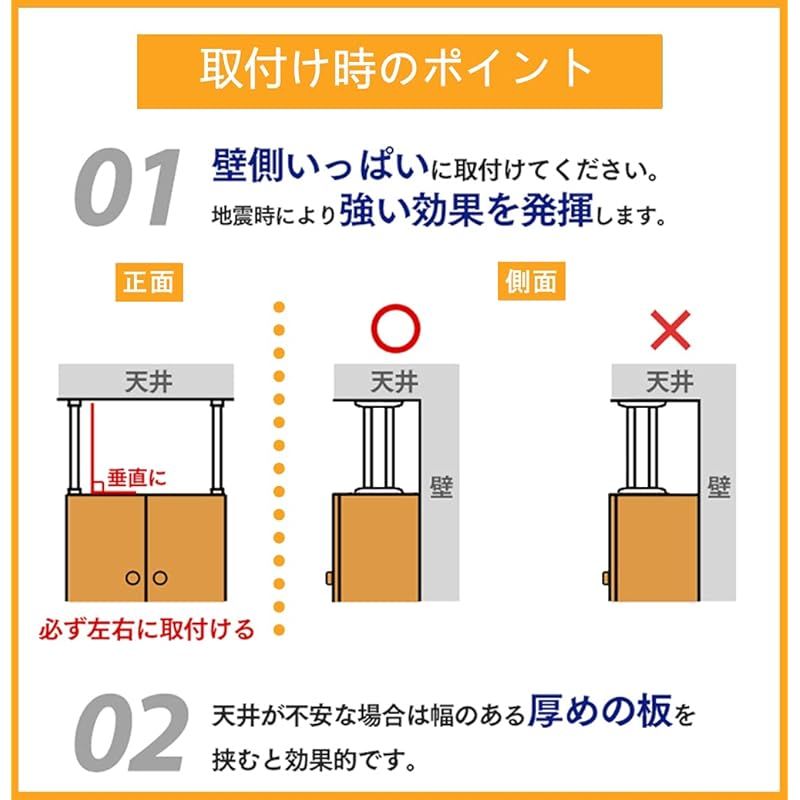 取付け時のポイント

01 壁側いっぱいに取付けてください。
地震時により強い効果を発揮します。

正面

天井

垂直に

必ず左右に取付ける

側面

○

天井

壁

×

天井

壁

02 天井が不安な場合は幅のある厚めの板を挟むと効果的です。