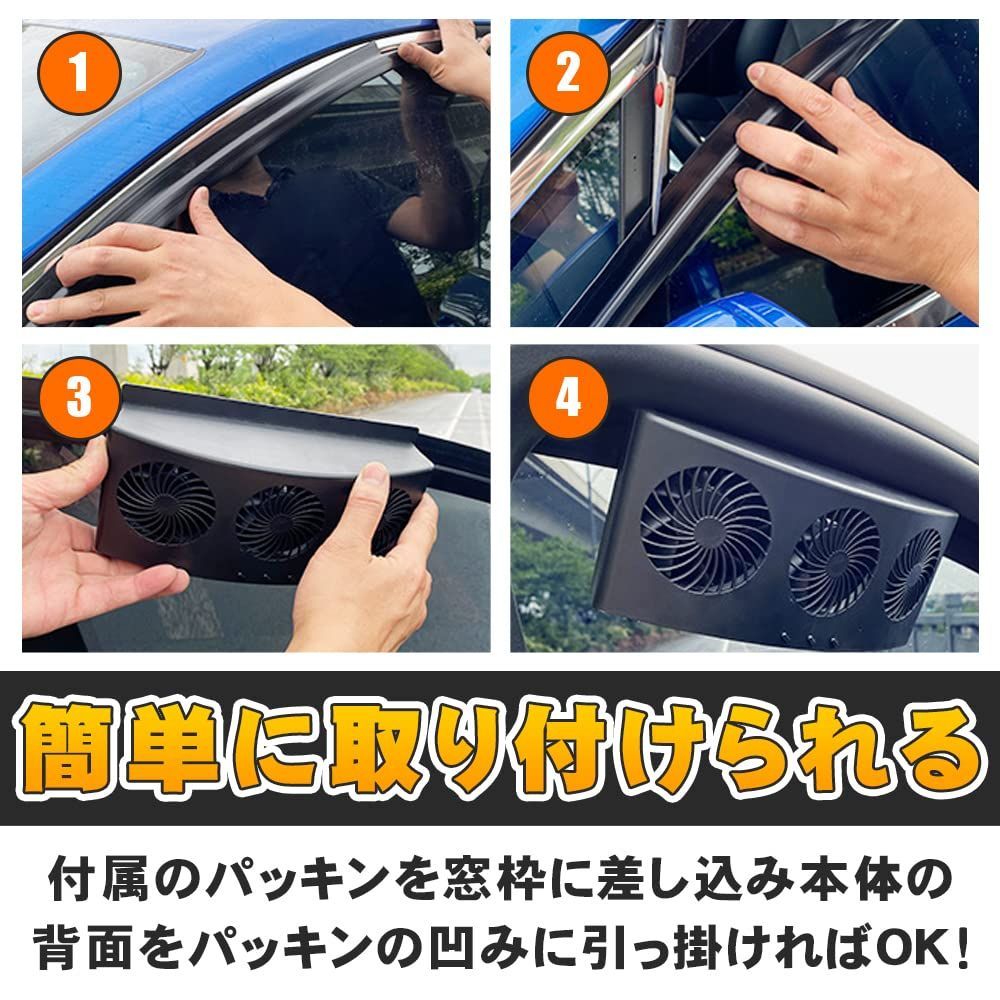 1

2

3

4

簡単に取り付けられる

付属のパッキンを窓枠に差し込み本体の背面をパッキンの凹みに引っ掛ければOK!