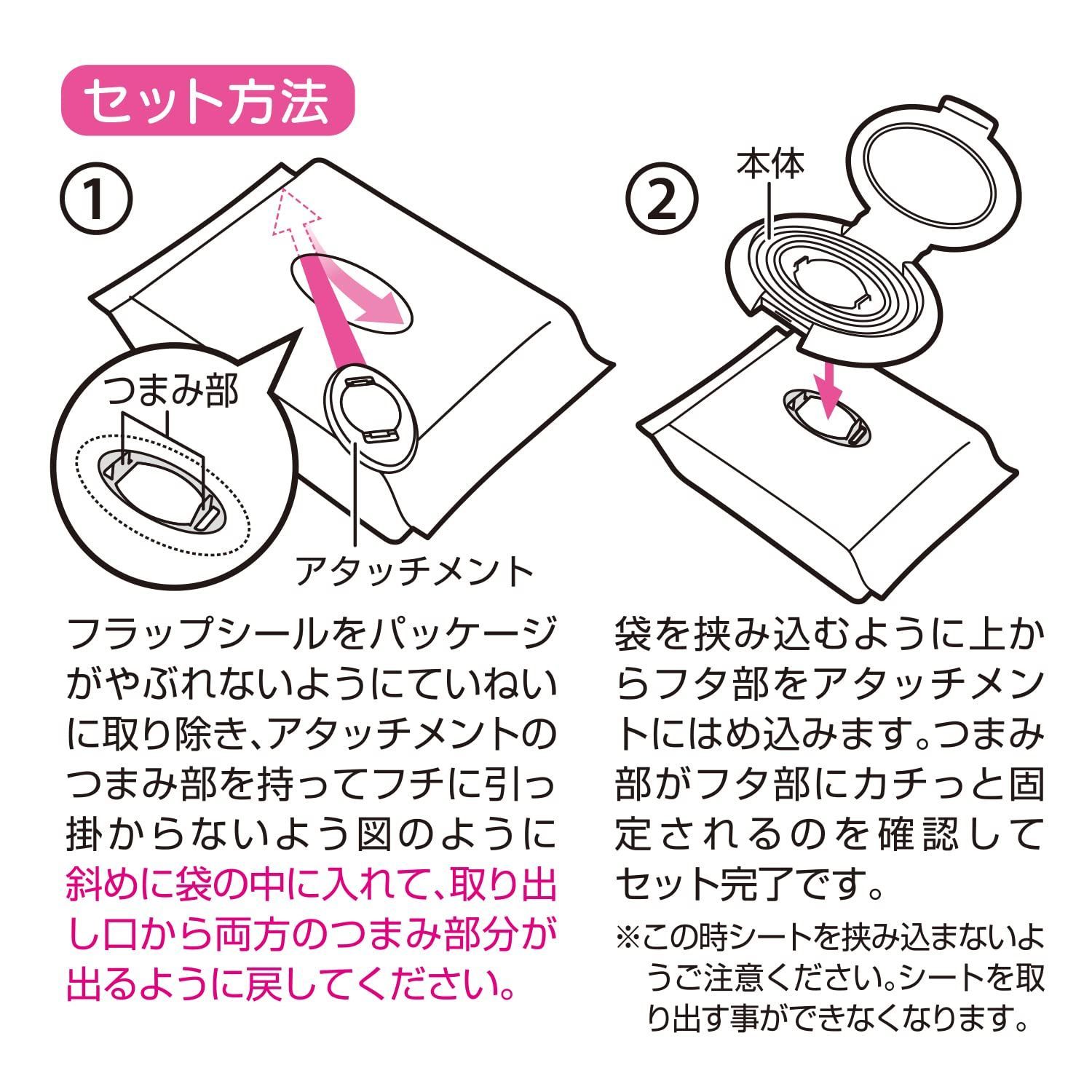 セット方法

①

つまみ部

アタッチメント

フラップシールをパッケージがやぶれないようにていねいに取り除き、アタッチメントのつまみ部を持ってフチに引っ掛からないよう図のように斜めに袋の中に入れて、取り出し口から両方のつまみ部分が出るように戻してください。

②

本体

袋を挟み込むように上からフタ部をアタッチメントにはめ込みます。つまみ部がフタ部にカチっと固定されるのを確認してセット完了です。

※この時シートを挟み込まないようご注意ください。シートを取り出す事ができなくなります。