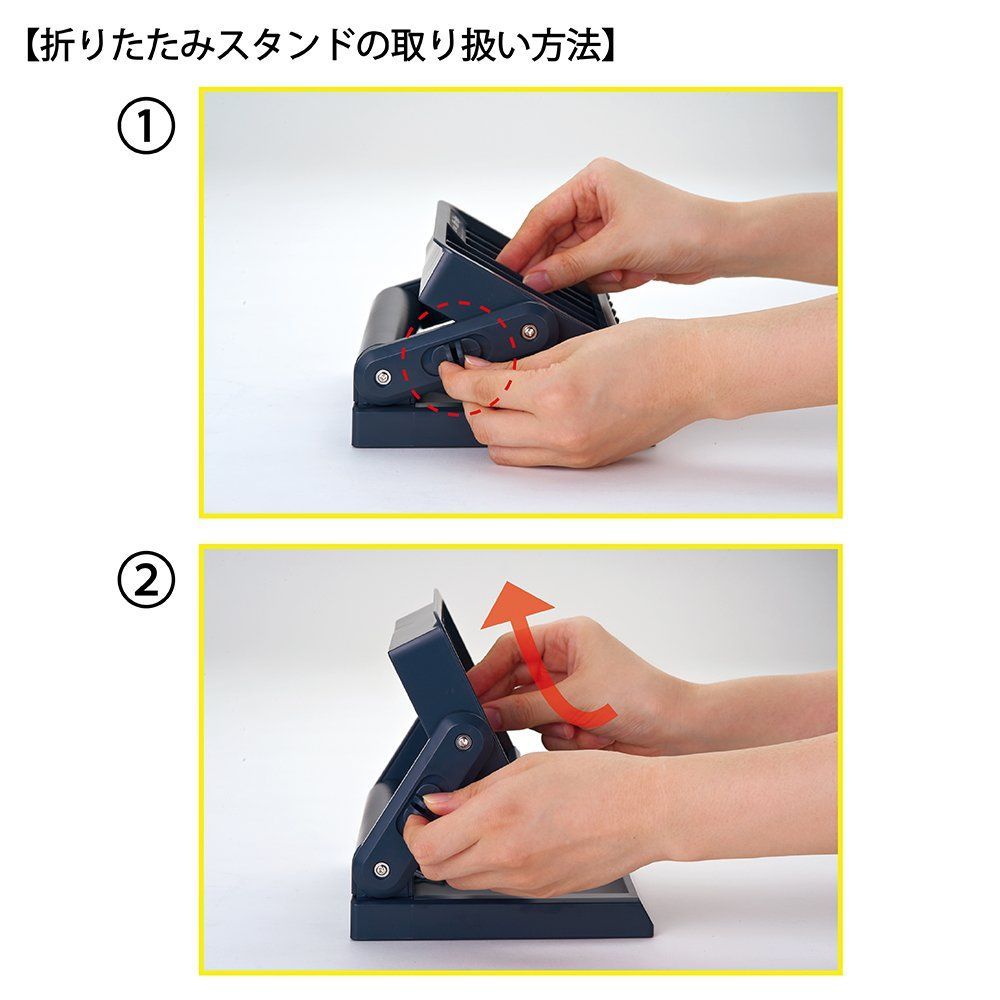 【折りたたみスタンドの取り扱い方法】

①

②