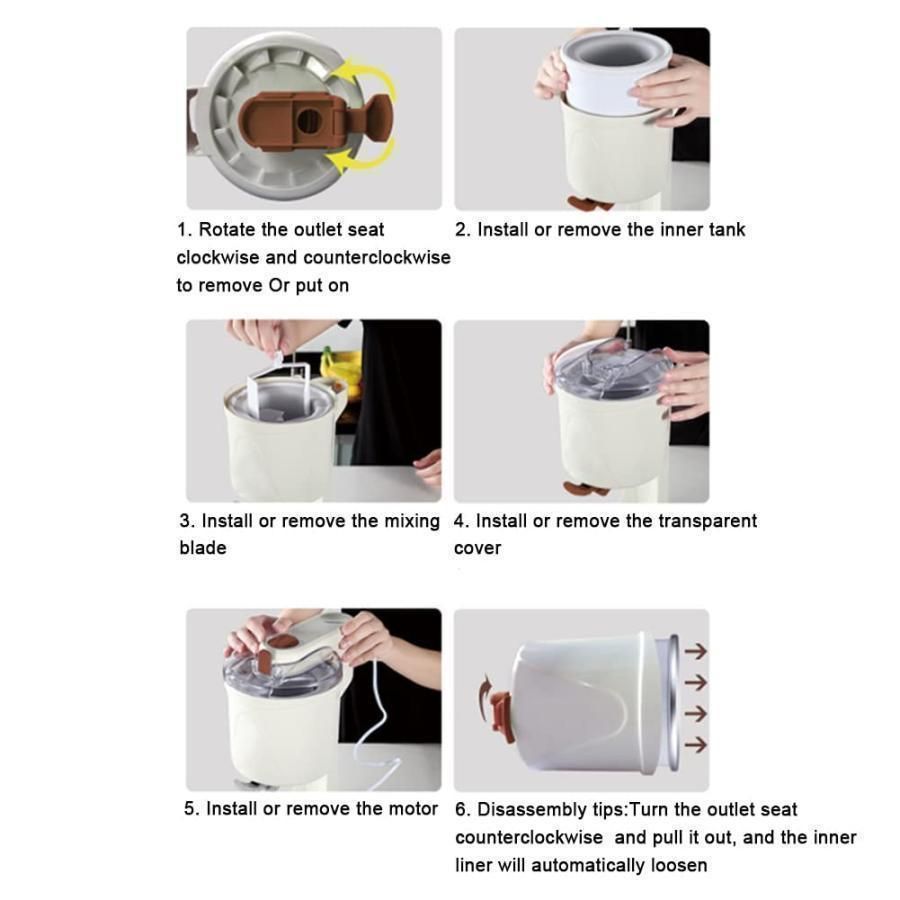 1. Rotate the outlet seat clockwise and counterclockwise to remove Or put on

2. Install or remove the inner tank

3. Install or remove the mixing blade

4. Install or remove the transparent cover

5. Install or remove the motor

6. Disassembly tips:Turn the outlet seat counterclockwise and pull it out, and the inner liner will automatically loosen