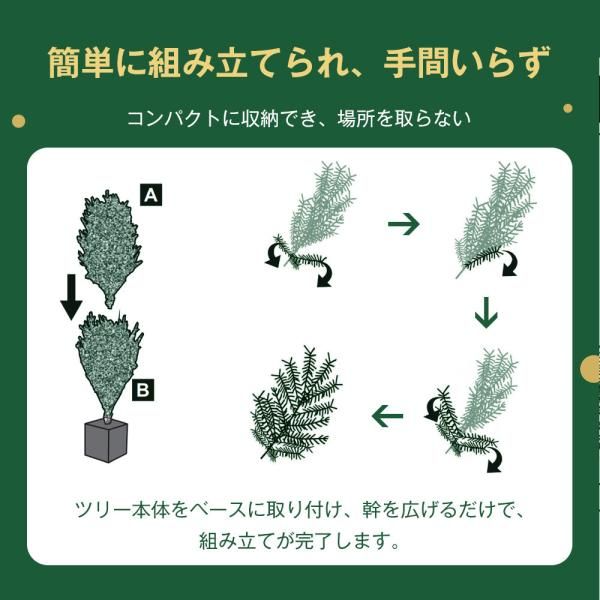 簡単に組み立てられ、手間いらず

コンパクトに収納でき、場所を取らない

A

B

ツリー本体をベースに取り付け、幹を広げるだけで、組み立てが完了します。