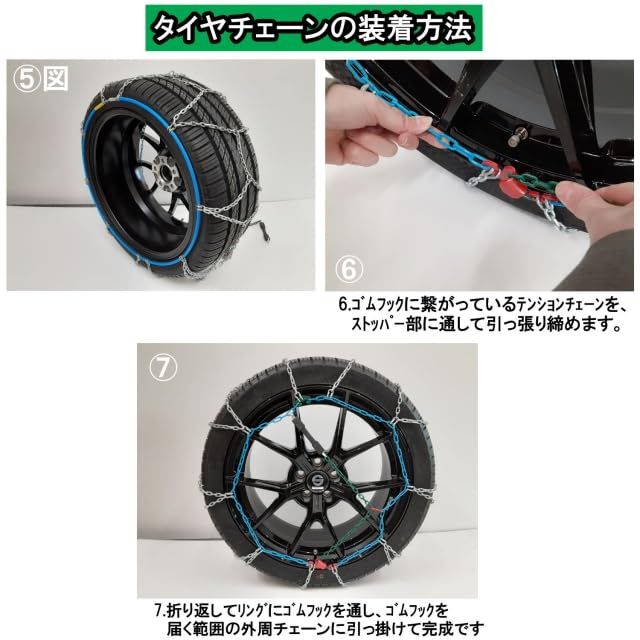 タイヤチェーンの装着方法

⑤図

⑥

6.ゴムフックに繋がっているテンションチェーンを、ストッパー部に通して引っ張り締めます。

⑦

7.折り返してリングにゴムフックを通し、ゴムフックを届く範囲の外周チェーンに引っ掛けて完成です