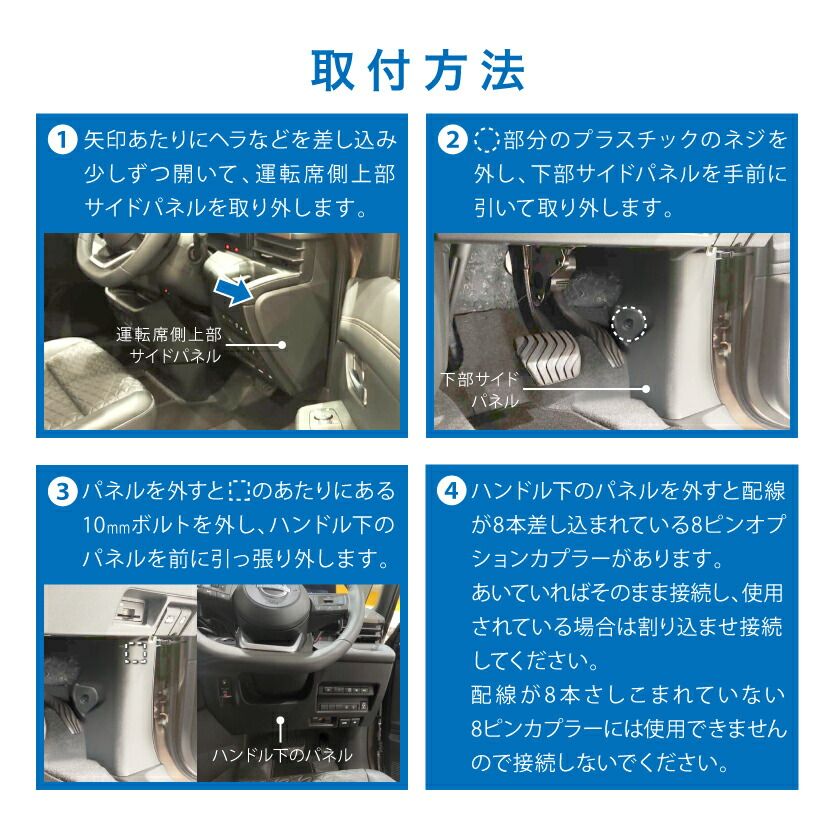 取付方法

1 矢印あたりにヘラなどを差し込み少しずつ開いて、運転席側上部サイドパネルを取り外します。

運転席側上部サイドパネル

2 部分のプラスチックのネジを外し、下部サイドパネルを手前に引いて取り外します。

下部サイドパネル

3 パネルを外すとのあたりにある10㎜ボルトを外し、ハンドル下のパネルを前に引っ張り外します。

ハンドル下のパネル

4 ハンドル下のパネルを外すと配線が8本差し込まれている8ピンオプションカプラーがあります。
あいていればそのまま接続し、使用されている場合は割り込ませ接続してください。
配線が8本さしこまれていない8ピンカプラーには使用できませんので接続しないでください。