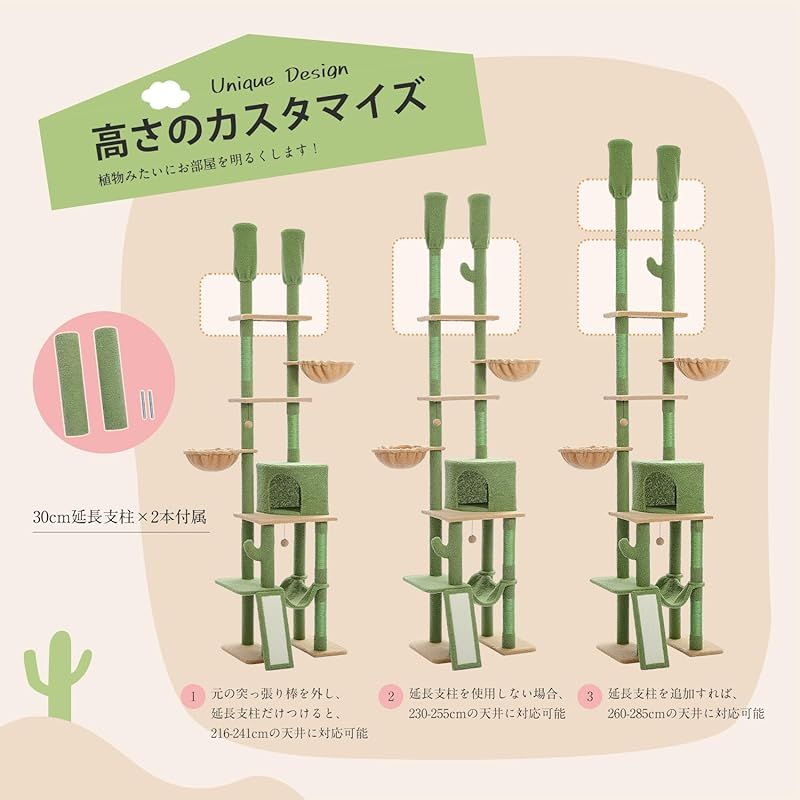 Unique Design

高さのカスタマイズ

植物みたいにお部屋を明るくします！

30cm延長支柱×2本付属

1 元の突っ張り棒を外し、延長支柱だけつけると、216-241cmの天井に対応可能

2 延長支柱を使用しない場合、230-255cmの天井に対応可能

3 延長支柱を追加すれば、260-285cmの天井に対応可能