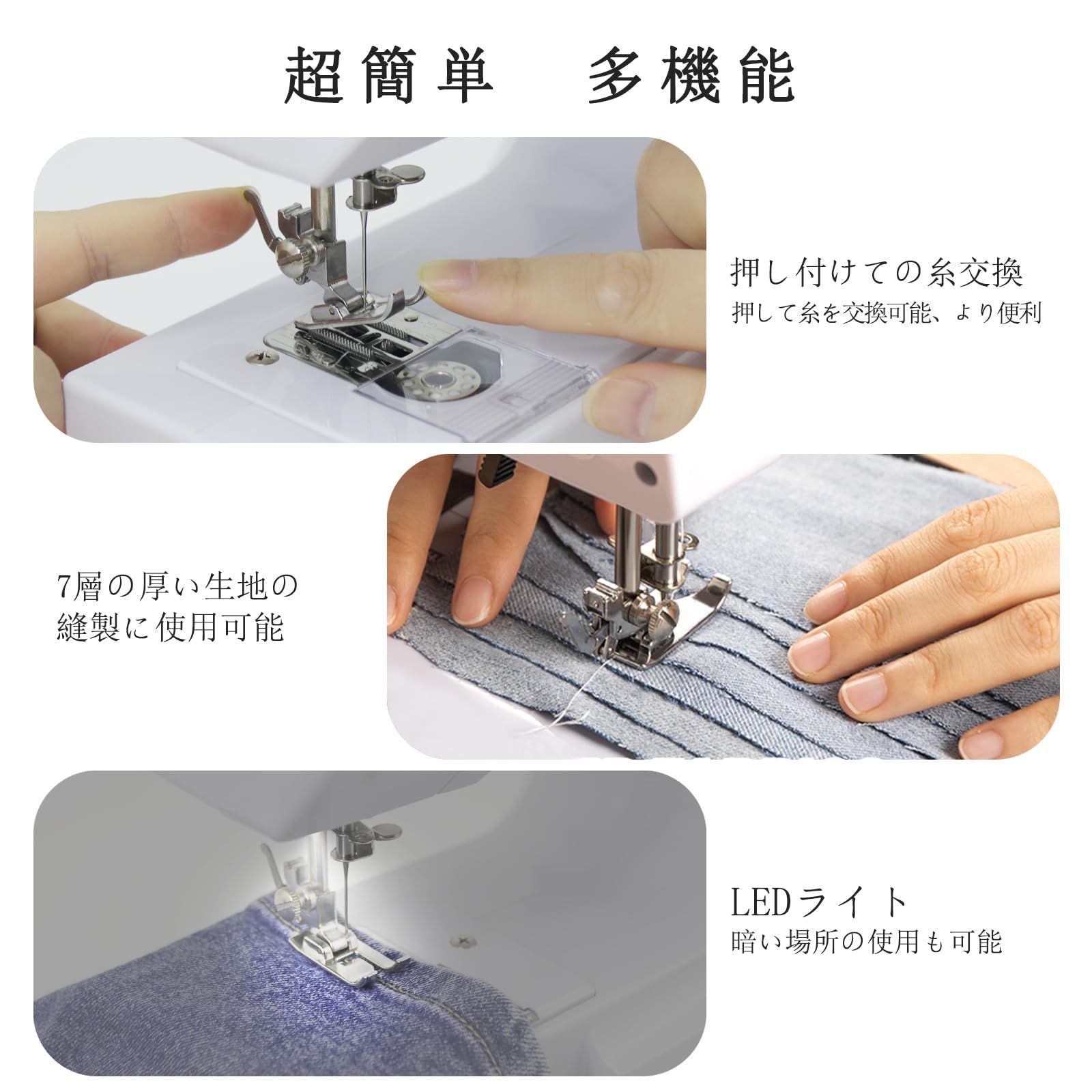 超簡単　多機能

押し付けての糸交換
押して糸を交換可能、より便利

7層の厚い生地の縫製に使用可能

LEDライト
暗い場所の使用も可能