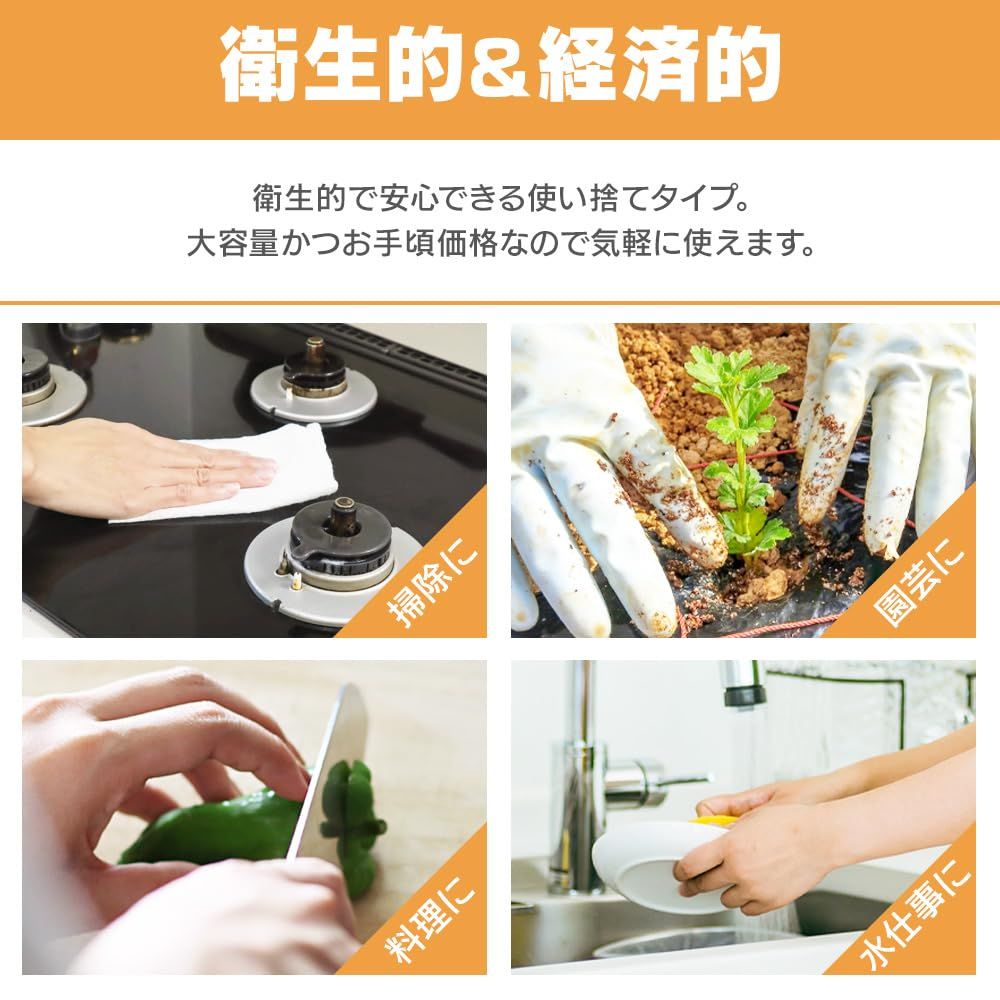 衛生的&経済的

衛生的で安心できる使い捨てタイプ。
大容量かつお手頃価格なので気軽に使えます。

掃除に

園芸に

料理に

水仕事に