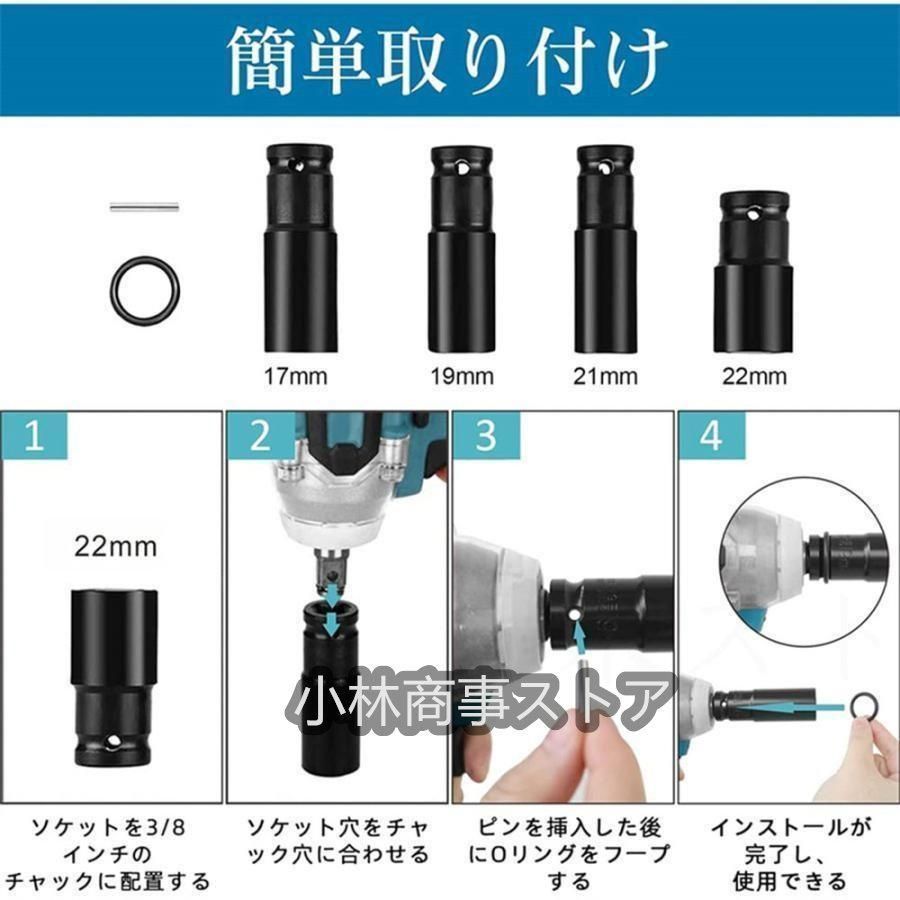 簡単取り付け

17mm

19mm

21mm

22mm

1

22mm

2

3

4

小林商事ストア

ソケットを3/8インチのチャックに配置する

ソケット穴をチャック穴に合わせる

ピンを挿入した後にOリングをフープする

インストールが完了し、使用できる