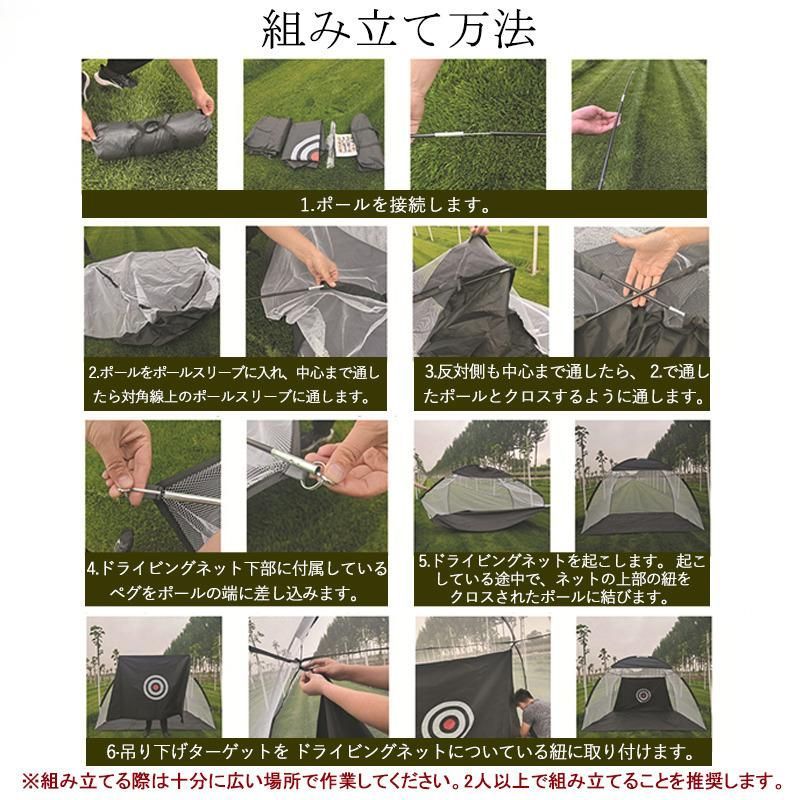 組み立て方法

1.ポールを接続します。

2.ポールをポールスリーブに入れ、中心まで通したら対角線上のポールスリーブに通します。

3.反対側も中心まで通したら、 2.で通したポールとクロスするように通します。

4.ドライビングネット下部に付属しているペグをポールの端に差し込みます。

5.ドライビングネットを起こします。 起こしている途中で、ネットの上部の紐をクロスされたポールに結びます。

6-吊り下げターゲットを ドライビングネットについている紐に取り付けます。

※組み立てる際は十分に広い場所で作業してください。2人以上で組み立てることを推奨します。