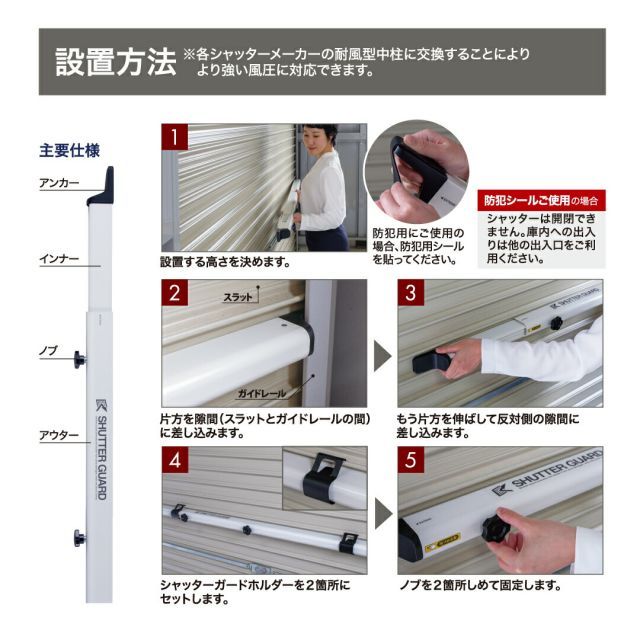 設置方法 ※各シャッターメーカーの耐風型中柱に交換することによりより強い風圧に対応できます。

主要仕様

アンカー

インナー

ノブ

アウター

SHUTTER GUARD

1

設置する高さを決めます。

防犯用にご使用の場合、防犯用シールを貼ってください。

防犯シールご使用の場合

シャッターは開閉できません。庫内への出入りは他の出入口をご利用ください。

2

スラット

ガイドレール

片方を隙間（スラットとガイドレールの間）に差し込みます。

3

SHUTTER GUARD

もう片方を伸ばして反対側の隙間に差し込みます。

4

シャッターガードホルダーを２箇所にセットします。

5

SHUTTER GUARD

ノブを２箇所しめて固定します。