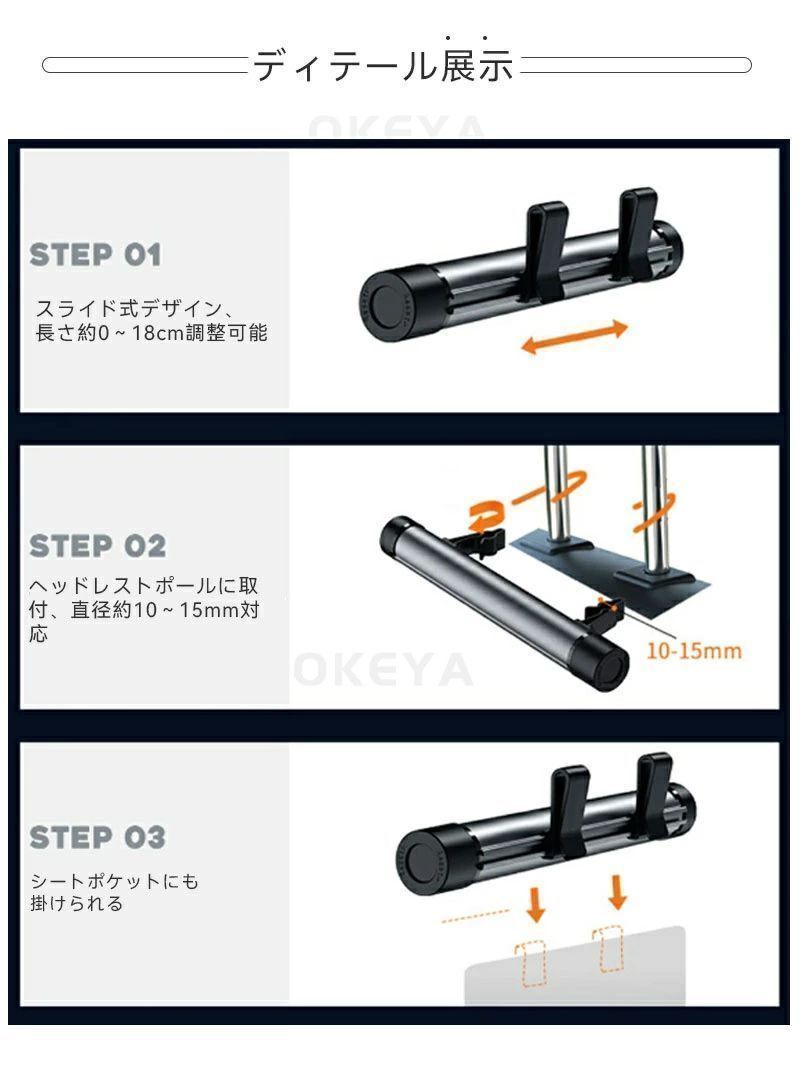 ディテール展示

OKEYA

STEP 01

スライド式デザイン、長さ約0～18cm調整可能

STEP 02

ヘッドレストポールに取付、直径約10～15mm対応

10-15mm

OKEYA

STEP 03

シートポケットにも掛けられる