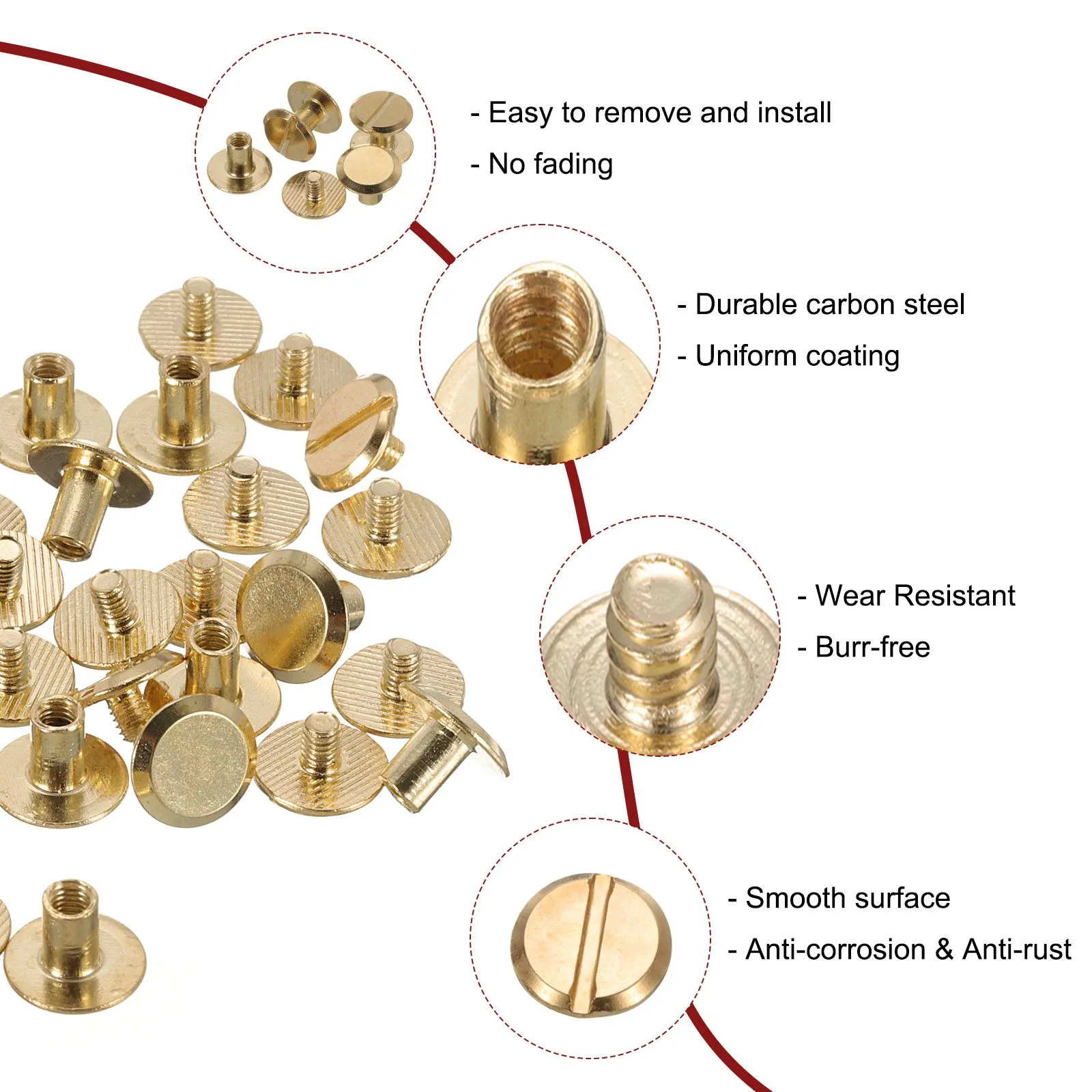 - Easy to remove and install
- No fading

- Durable carbon steel
- Uniform coating

- Wear Resistant
- Burr-free

- Smooth surface
- Anti-corrosion & Anti-rust