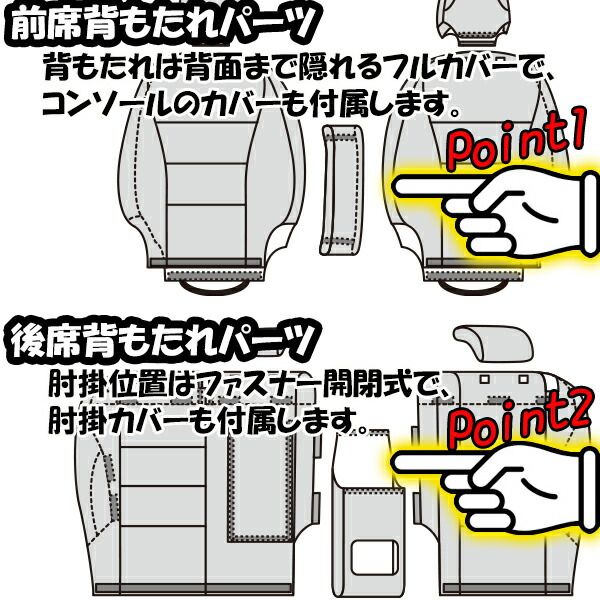 前席背もたれパーツ

背もたれは背面まで隠れるフルカバーで、コンソールのカバーも付属します。

Point1

後席背もたれパーツ

肘掛位置はファスナー開閉式で、肘掛カバーも付属します。

Point2