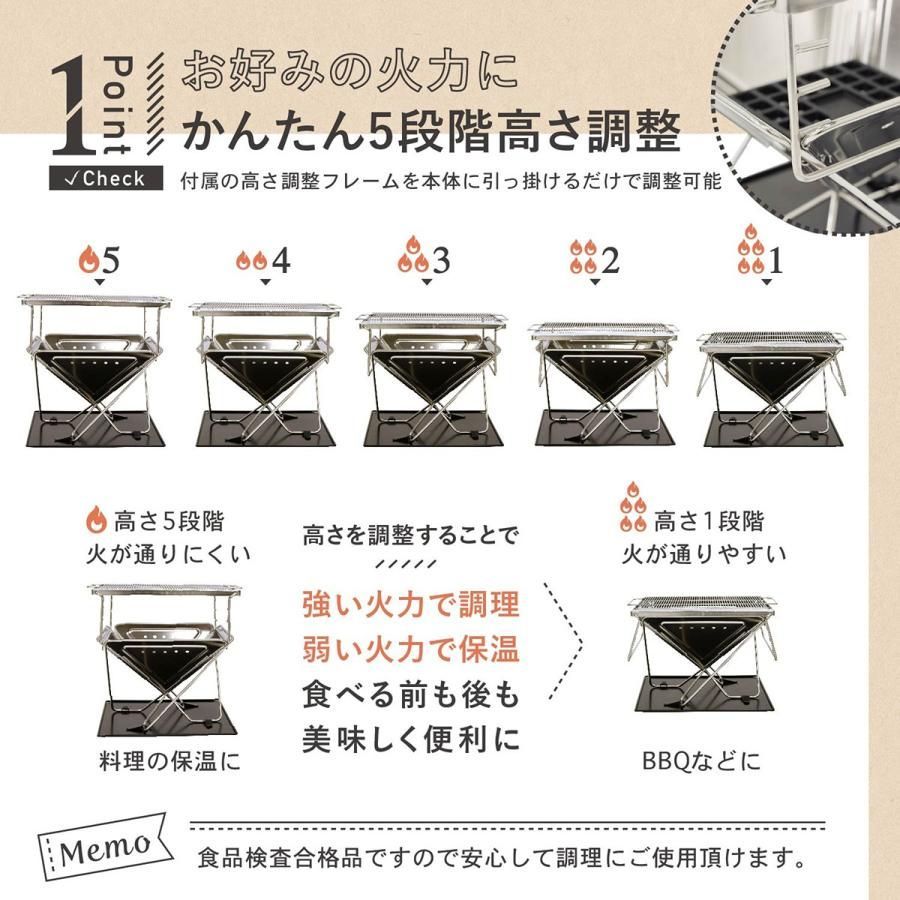 1 Point
✓Check

お好みの火力に
かんたん5段階高さ調整

付属の高さ調整フレームを本体に引っ掛けるだけで調整可能

5

4

3

2

1

高さ5段階
火が通りにくい

料理の保温に

高さを調整することで

強い火力で調理
弱い火力で保温
食べる前も後も
美味しく便利に

高さ1段階
火が通りやすい

BBQなどに

Memo

食品検査合格品ですので安心して調理にご使用頂けます。