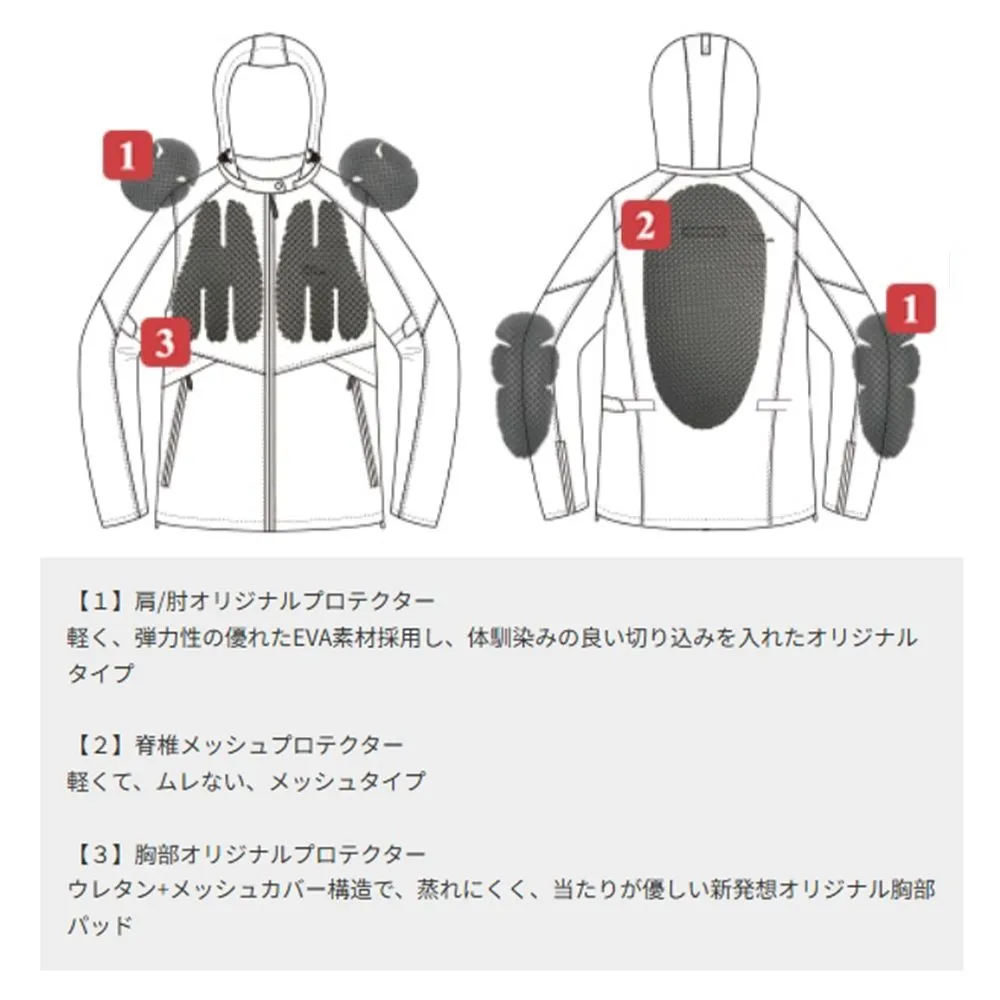 1

3

2

1

【1】肩/肘オリジナルプロテクター
軽く、弾力性の優れたEVA素材採用し、体馴染みの良い切り込みを入れたオリジナルタイプ

【2】脊椎メッシュプロテクター
軽くて、ムレない、メッシュタイプ

【3】胸部オリジナルプロテクター
ウレタン+メッシュカバー構造で、蒸れにくく、当たりが優しい新発想オリジナル胸部パッド