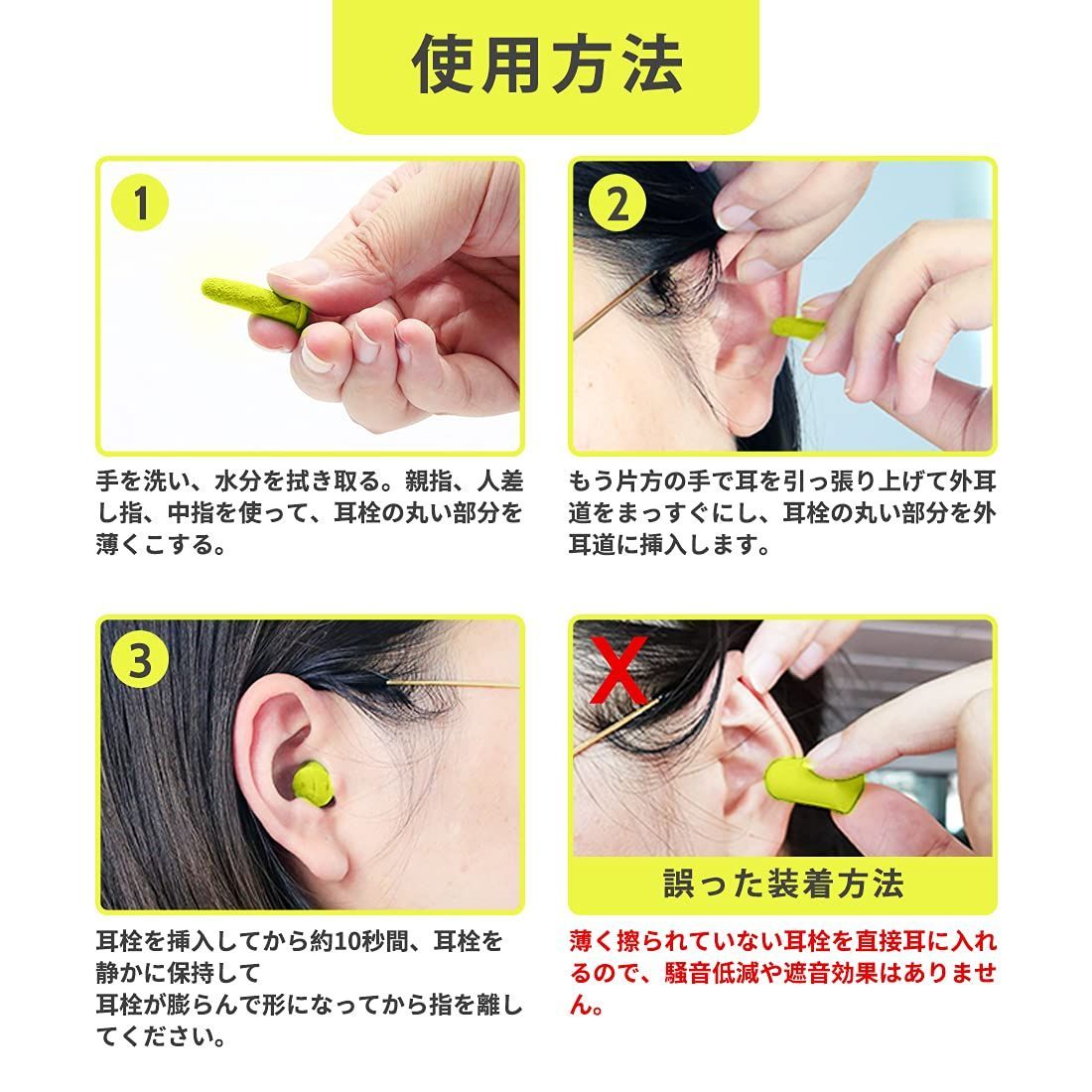 使用方法

1

手を洗い、水分を拭き取る。親指、人差し指、中指を使って、耳栓の丸い部分を薄くこする。

2

もう片方の手で耳を引っ張り上げて外耳道をまっすぐにし、耳栓の丸い部分を外耳道に挿入します。

3

耳栓を挿入してから約10秒間、耳栓を静かに保持して
耳栓が膨らんで形になってから指を離してください。

X

誤った装着方法

薄く擦られていない耳栓を直接耳に入れるので、騒音低減や遮音効果はありません。