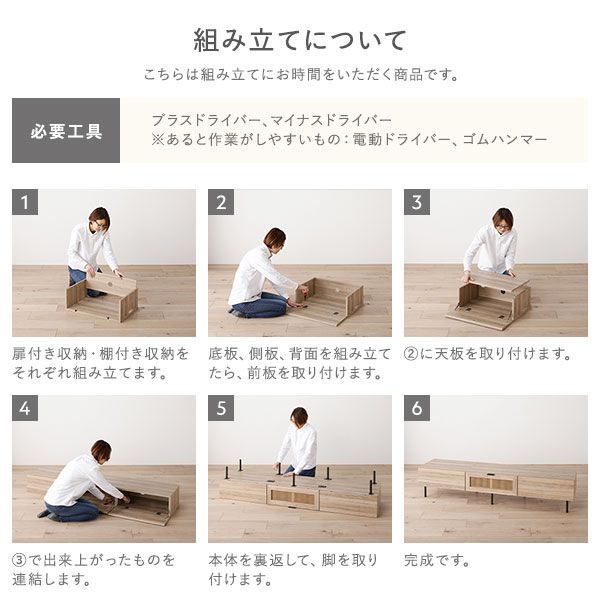 組み立てについて

こちらは組み立てにお時間をいただく商品です。

必要工具

プラスドライバー、マイナスドライバー
※あると作業がしやすいもの：電動ドライバー、ゴムハンマー

1

扉付き収納・棚付き収納をそれぞれ組み立てます。

2

底板、側板、背面を組み立てたら、前板を取り付けます。

3

②に天板を取り付けます。

4

③で出来上がったものを連結します。

5

本体を裏返して、脚を取り付けます。

6

完成です。