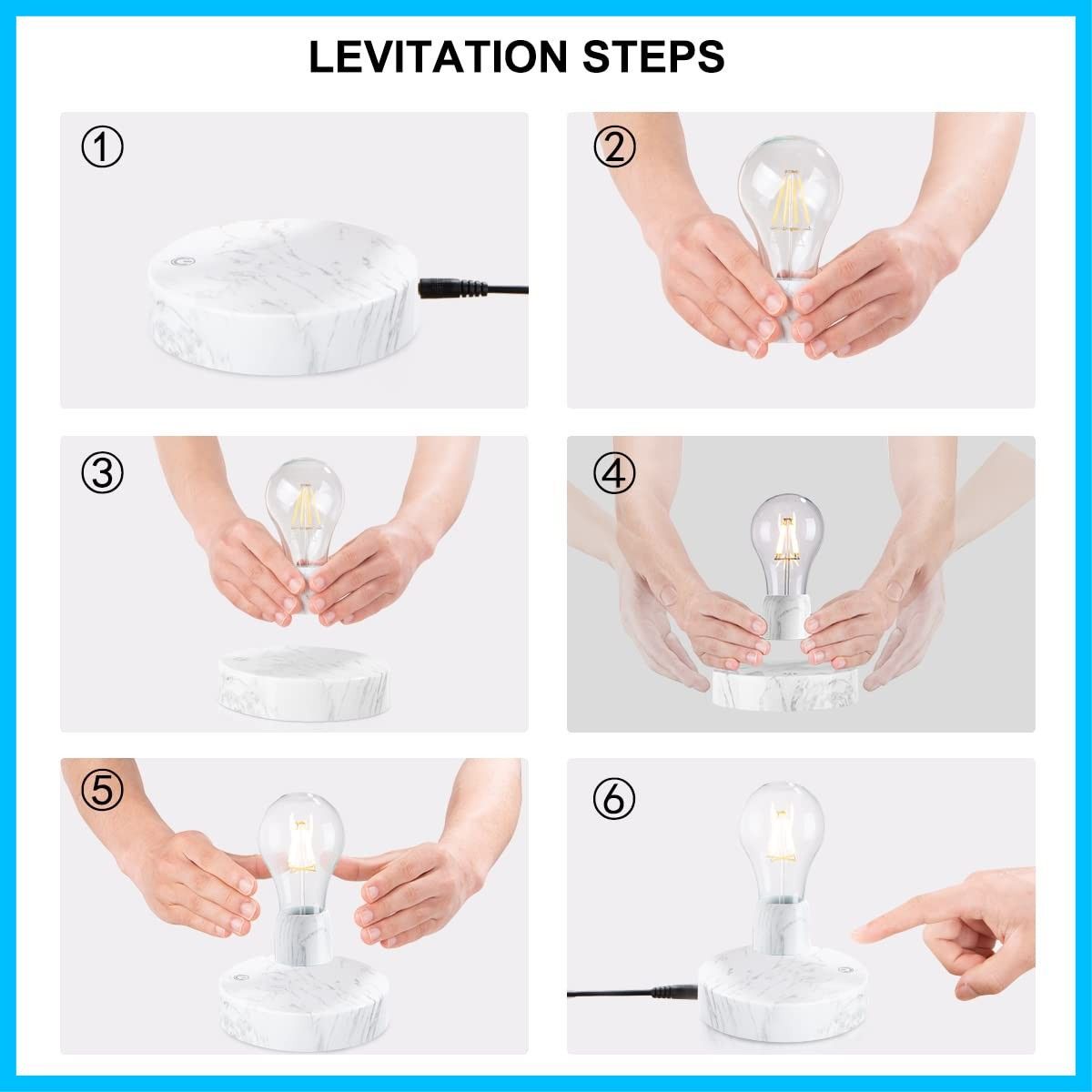 LEVITATION STEPS

①

②

③

④

⑤

⑥