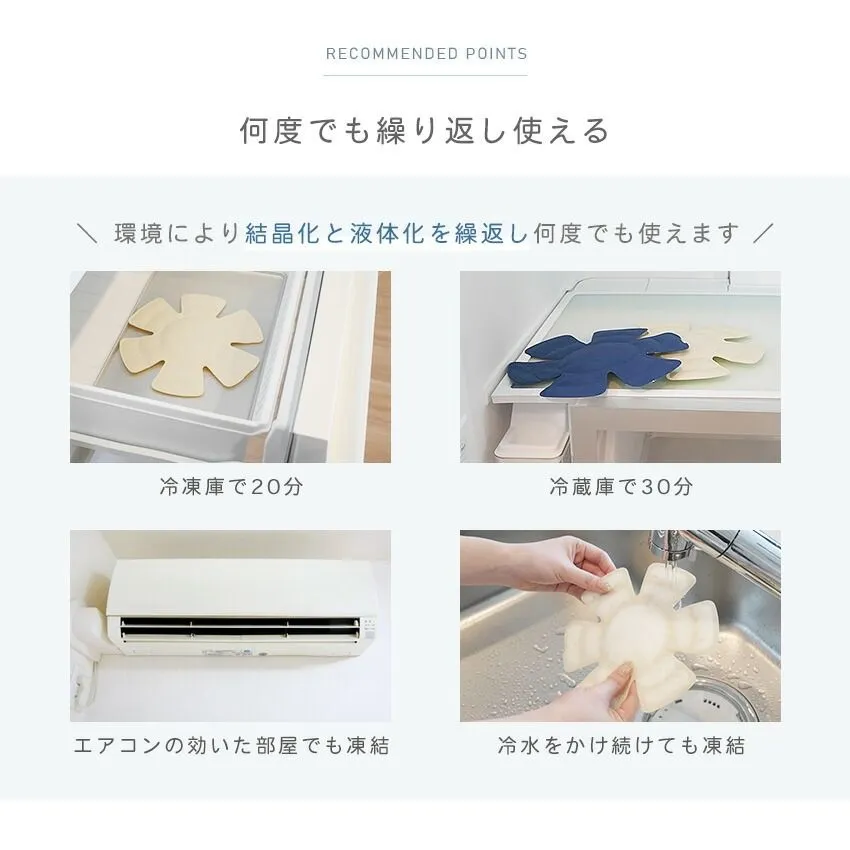 RECOMMENDED POINTS

何度でも繰り返し使える

＼ 環境により結晶化と液体化を繰返し何度でも使えます ／

冷凍庫で20分

冷蔵庫で30分

エアコンの効いた部屋でも凍結

冷水をかけ続けても凍結