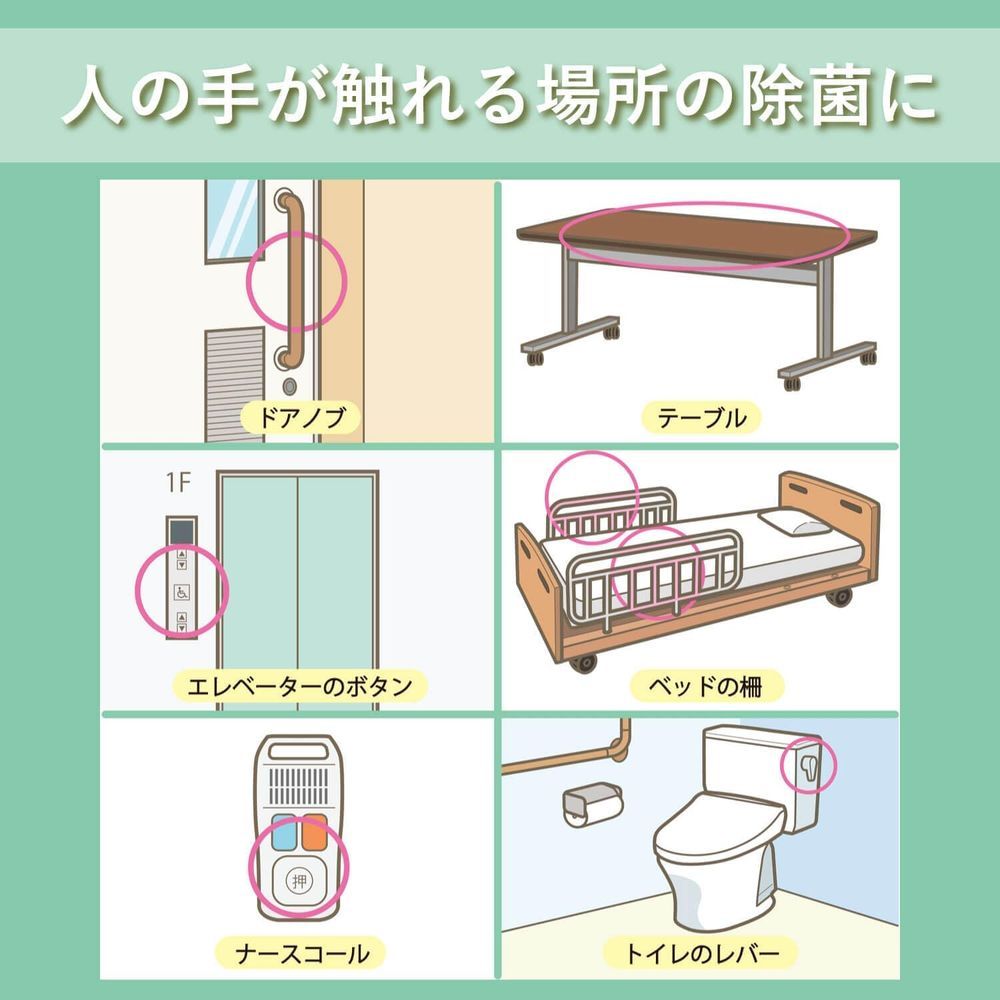 人の手が触れる場所の除菌に

ドアノブ

テーブル

1F

エレベーターのボタン

ベッドの柵

押

ナースコール

トイレのレバー