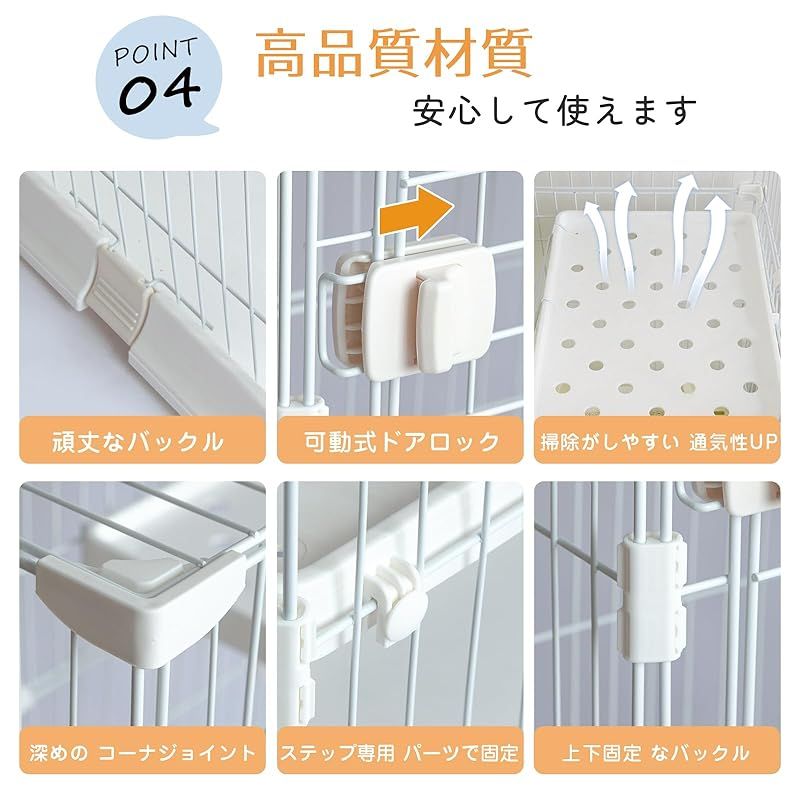 POINT
04

高品質材質
安心して使えます

頑丈なバックル

可動式ドアロック

掃除がしやすい 通気性UP

深めの コーナジョイント

ステップ専用 パーツで固定

上下固定 なバックル