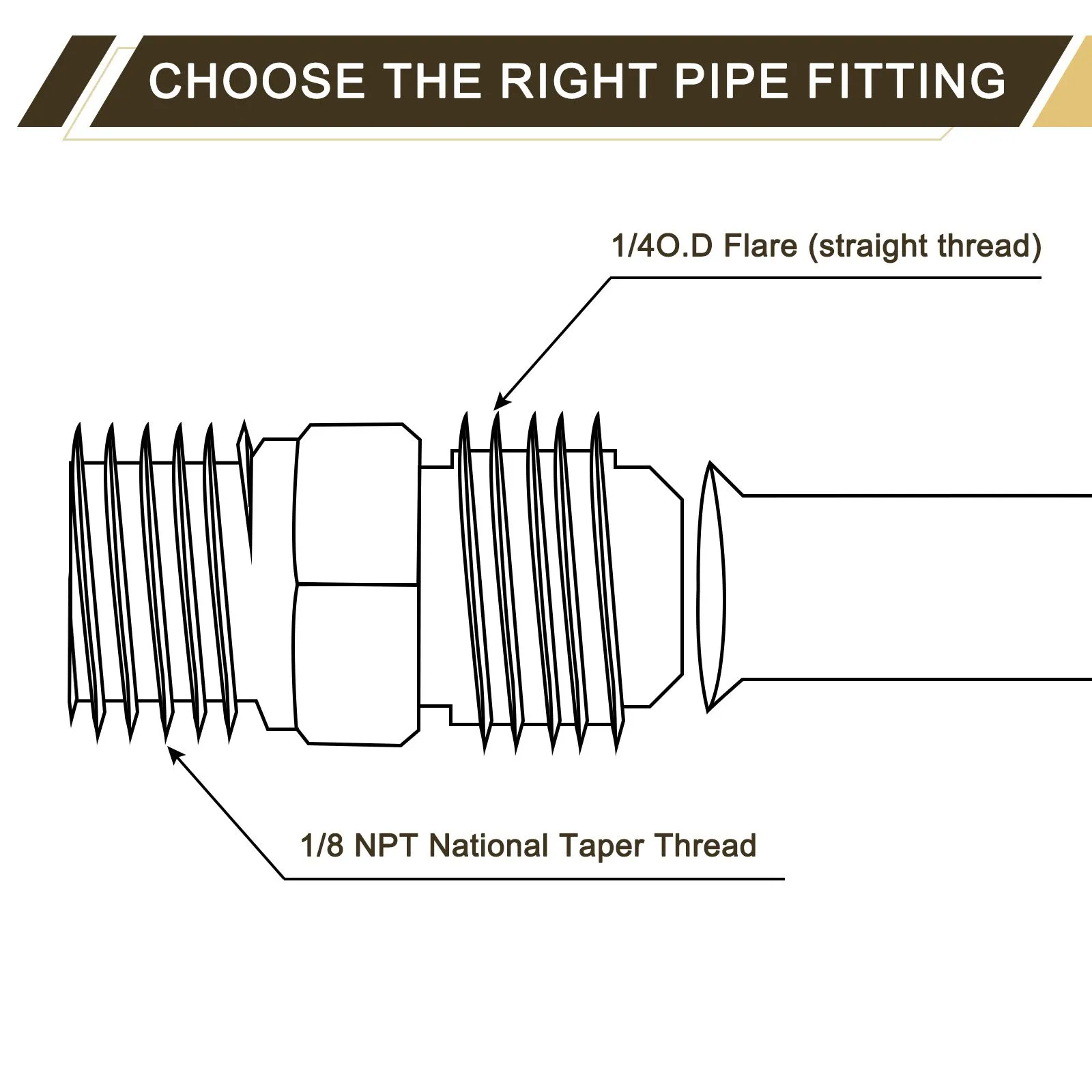 CHOOSE THE RIGHT PIPE FITTING

1/4O.D Flare (straight thread)

1/8 NPT National Taper Thread