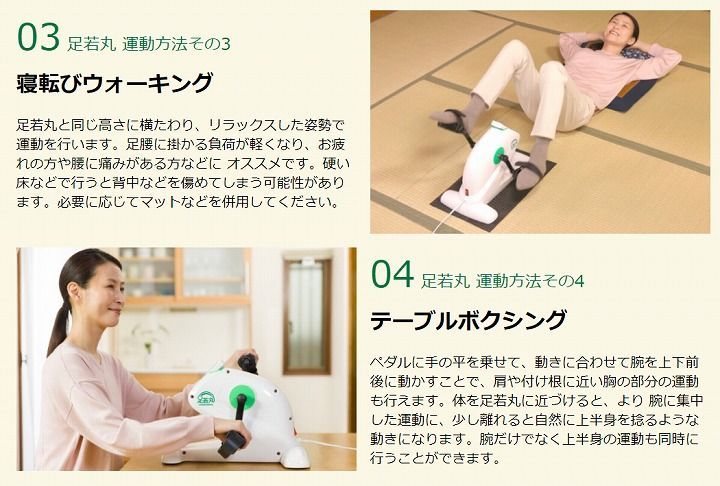 03 足若丸 運動方法その3

寝転びウォーキング

足若丸と同じ高さに横たわり、リラックスした姿勢で運動を行います。足腰に掛かる負荷が軽くなり、お疲れの方や腰に痛みがある方などに オススメです。硬い床などで行うと背中などを傷めてしまう可能性があります。必要に応じてマットなどを併用してください。

04 足若丸 運動方法その4

テーブルボクシング

ペダルに手の平を乗せて、動きに合わせて腕を上下前後に動かすことで、肩や付け根に近い胸の部分の運動も行えます。体を足若丸に近づけると、より 腕に集中した運動に、少し離れると自然に上半身を捻るような動きになります。腕だけでなく上半身の運動も同時に行うことができます。

足若丸