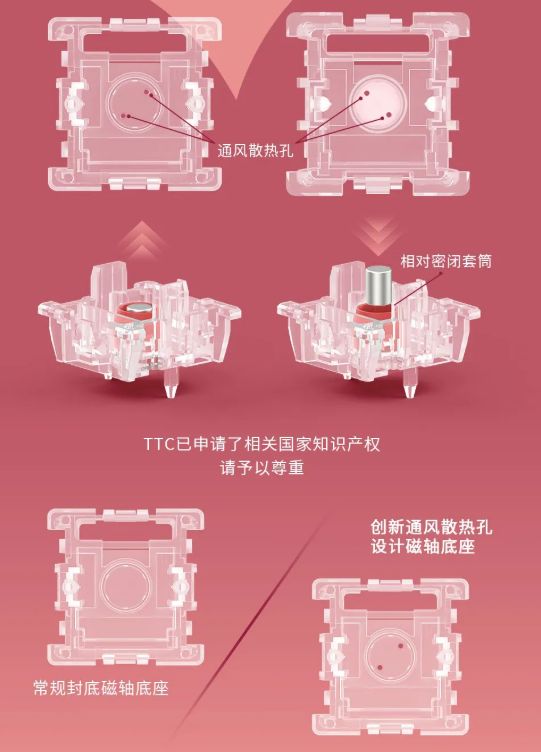 通风散热孔

相对密闭套筒

TTC已申请了相关国家知识产权
请予以尊重

创新通风散热孔
设计磁轴底座

常规封底磁轴底座