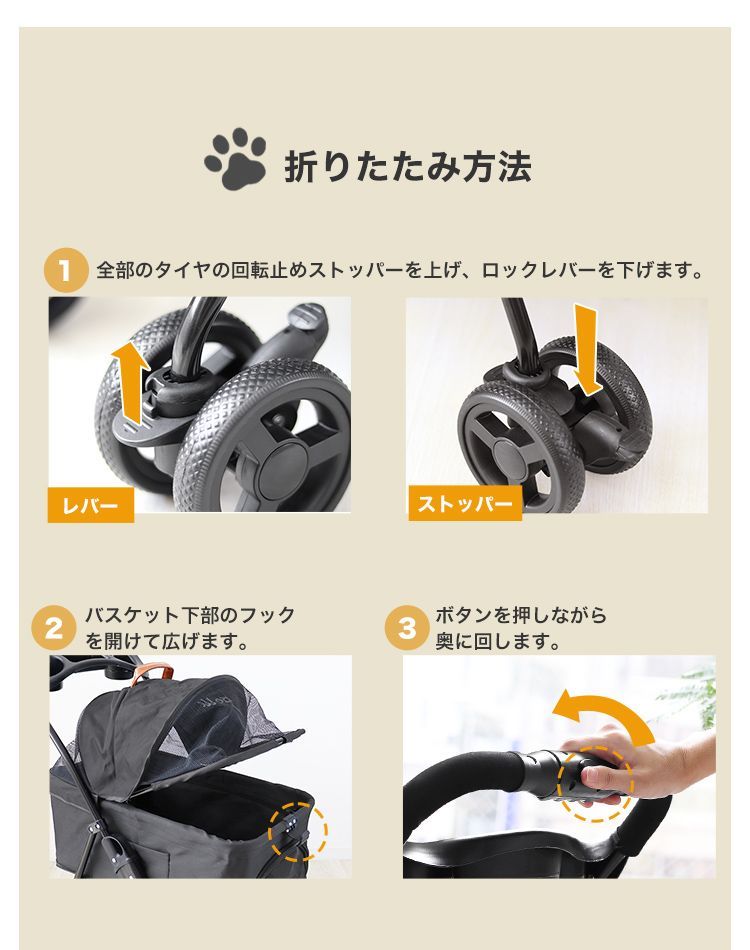 折りたたみ方法

1 全部のタイヤの回転止めストッパーを上げ、ロックレバーを下げます。

レバー

ストッパー

2 バスケット下部のフックを開けて広げます。

3 ボタンを押しながら奥に回します。