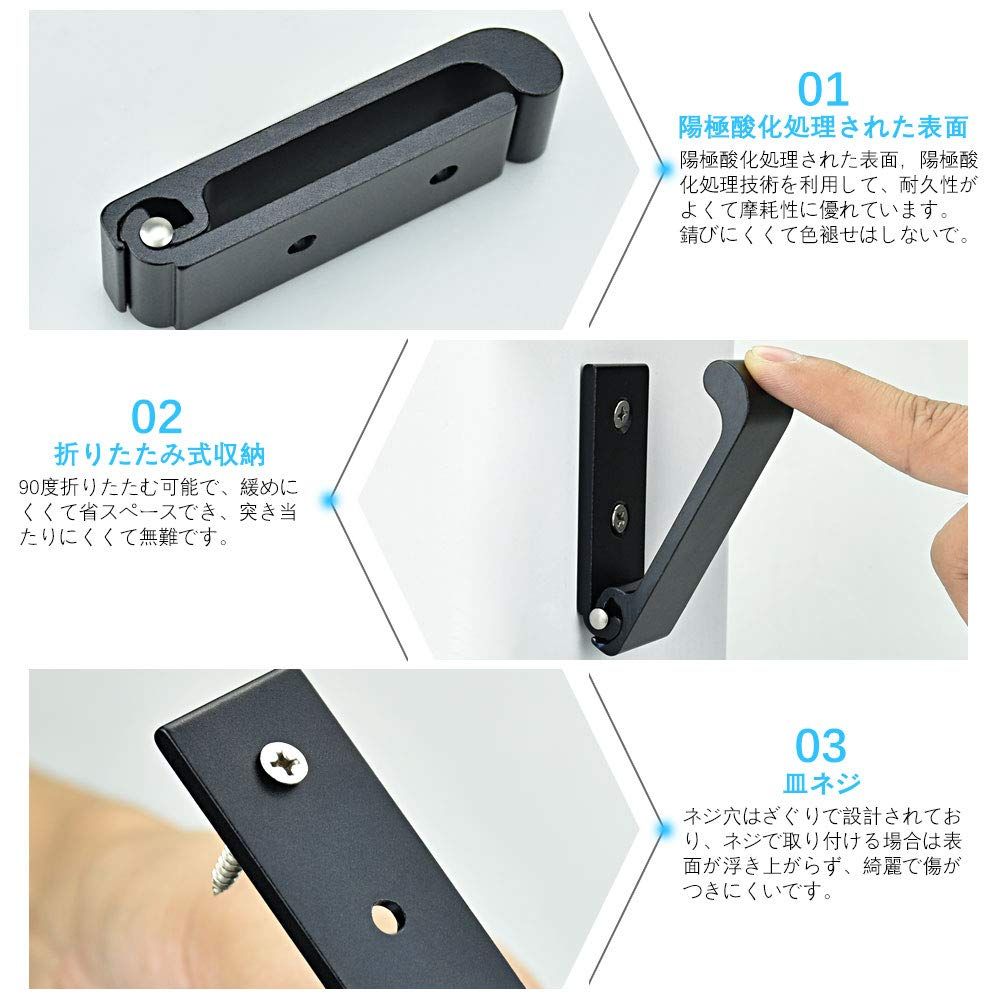 01
陽極酸化処理された表面

陽極酸化処理された表面，陽極酸化処理技術を利用して、耐久性がよくて摩耗性に優れています。錆びにくくて色褪せはしないで。

02
折りたたみ式収納

90度折りたたむ可能で、緩めにくくて省スペースでき、突き当たりにくくて無難です。

03
皿ネジ

ネジ穴はざぐりで設計されており、ネジで取り付ける場合は表面が浮き上がらず、綺麗で傷がつきにくいです。