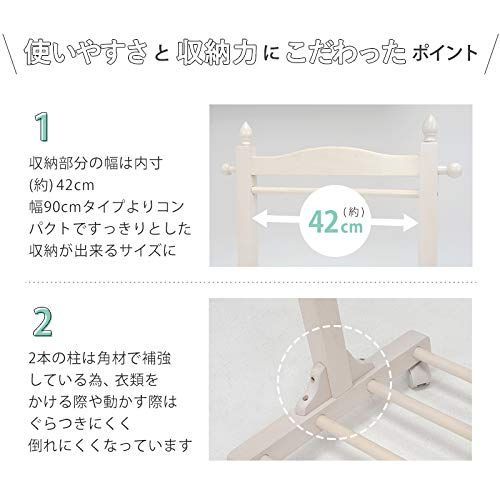 使いやすさ と 収納力 に こだわった ポイント

1

収納部分の幅は内寸 (約) 42cm 幅90cmタイプよりコンパクトですっきりとした収納が出来るサイズに

(約) 42cm

2

2本の柱は角材で補強している為、衣類をかける際や動かす際はぐらつきにくく倒れにくくなっています