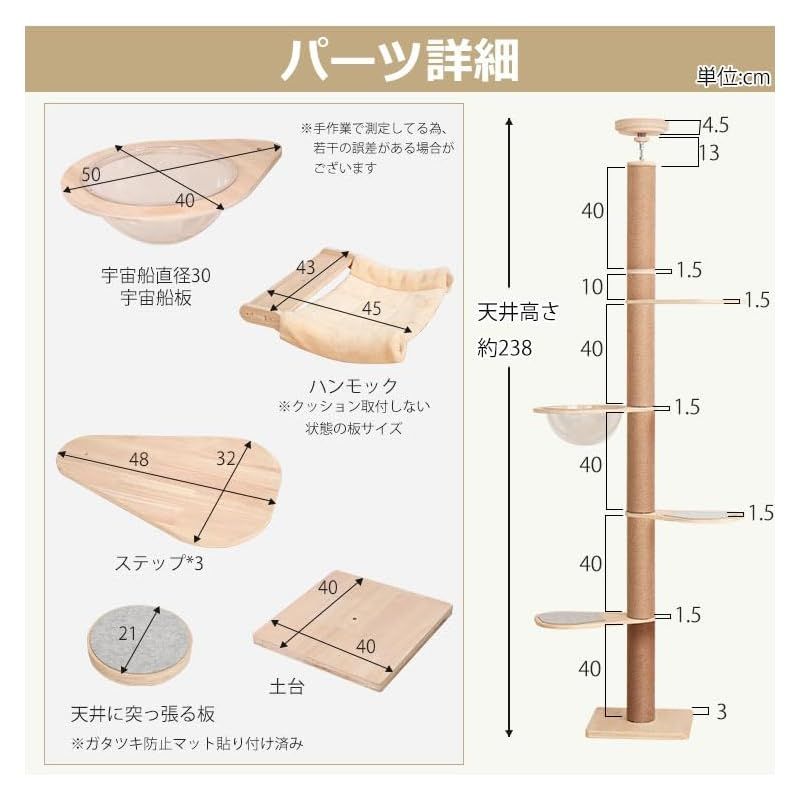 パーツ詳細

単位:cm

※手作業で測定してる為、若干の誤差がある場合がございます

50

40

宇宙船直径30
宇宙船板

43

45

ハンモック
※クッション取付しない状態の板サイズ

48

32

ステップ*3

21

天井に突っ張る板
※ガタツキ防止マット貼り付け済み

40

40

土台

天井高さ
約238

4.5

13

40

1.5

10

1.5

40

1.5

40

1.5

40

1.5

40

3