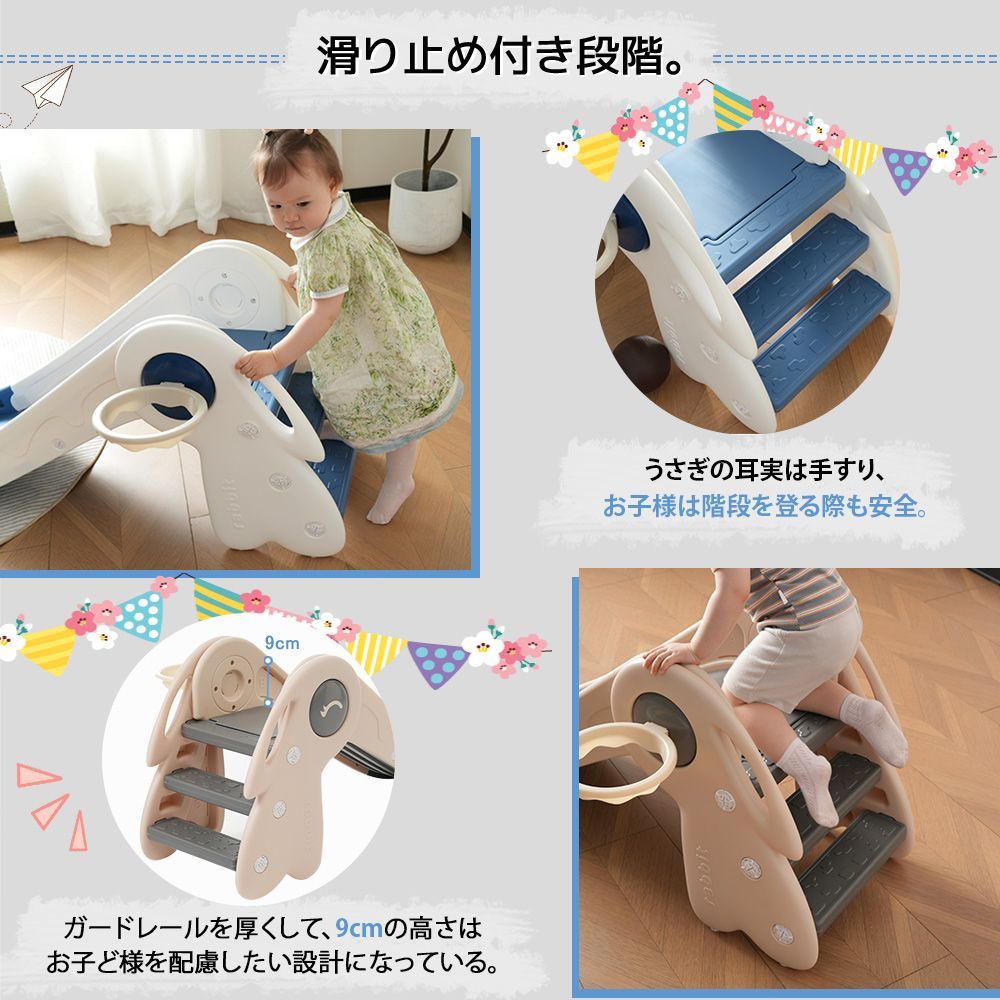 滑り止め付き段階。

うさぎの耳実は手すり、
お子様は階段を登る際も安全。

9cm

ガードレールを厚くして、9cmの高さは
お子ど様を配慮したい設計になっている。