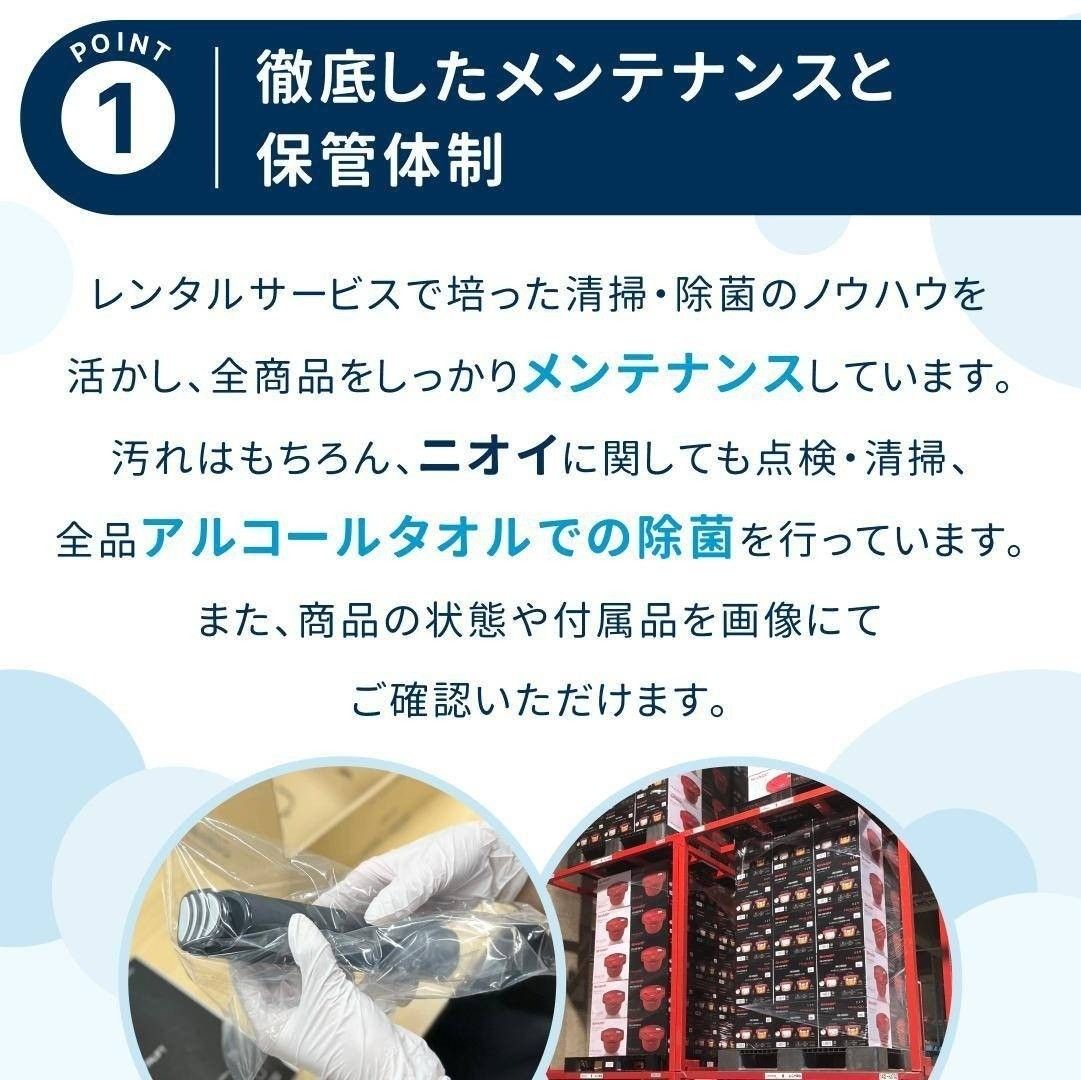 POINT 1

徹底したメンテナンスと保管体制

レンタルサービスで培った清掃・除菌のノウハウを活かし、全商品をしっかりメンテナンスしています。汚れはもちろん、ニオイに関しても点検・清掃、全品アルコールタオルでの除菌を行っています。また、商品の状態や付属品を画像にてご確認いただけます。