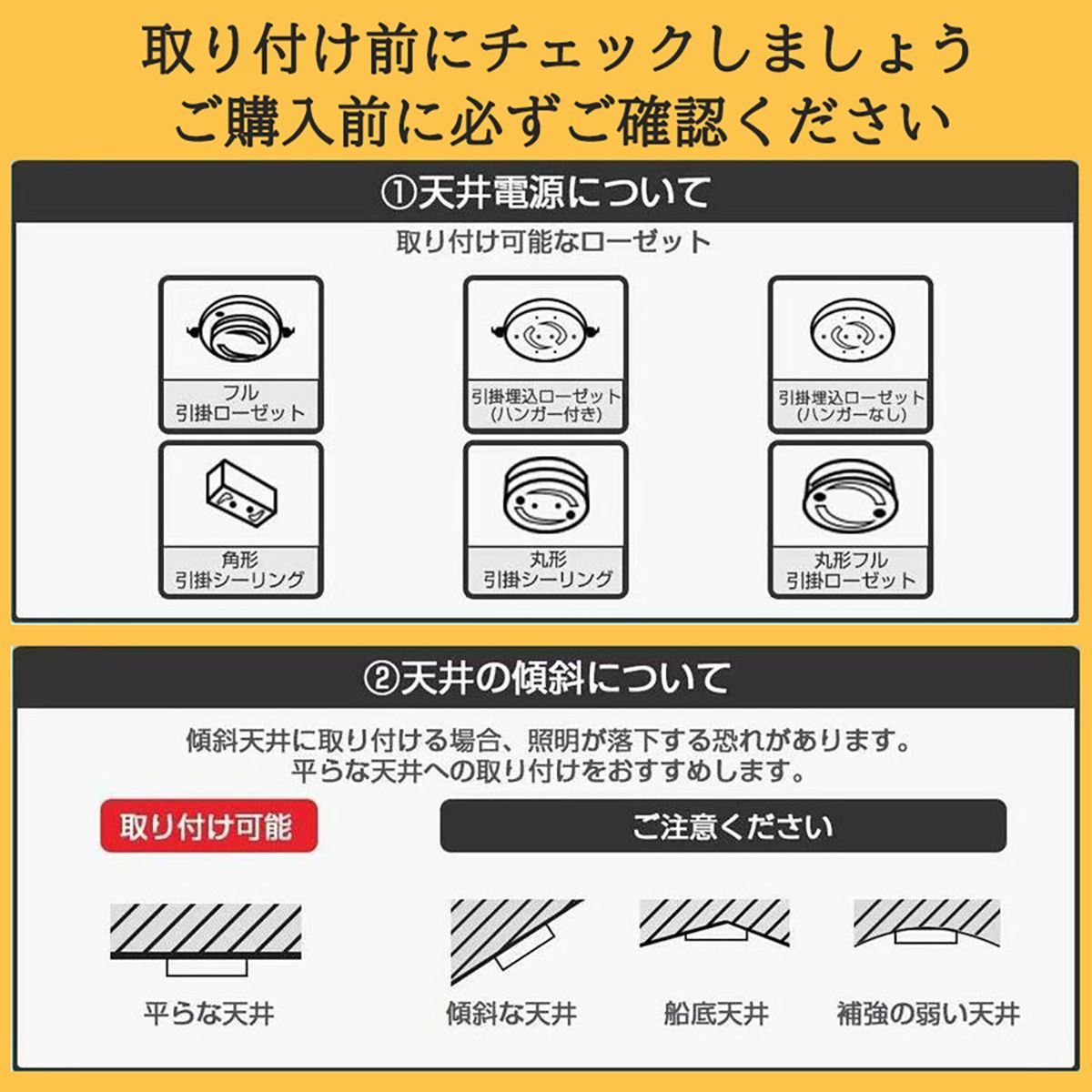 取り付け前にチェックしましょう
ご購入前に必ずご確認ください

①天井電源について

取り付け可能なローゼット

フル
引掛ローゼット

引掛埋込ローゼット
(ハンガー付き)

引掛埋込ローゼット
(ハンガーなし)

角形
引掛シーリング

丸形
引掛シーリング

丸形フル
引掛ローゼット

②天井の傾斜について

傾斜天井に取り付ける場合、照明が落下する恐れがあります。
平らな天井への取り付けをおすすめします。

取り付け可能

ご注意ください

平らな天井

傾斜な天井

船底天井

補強の弱い天井