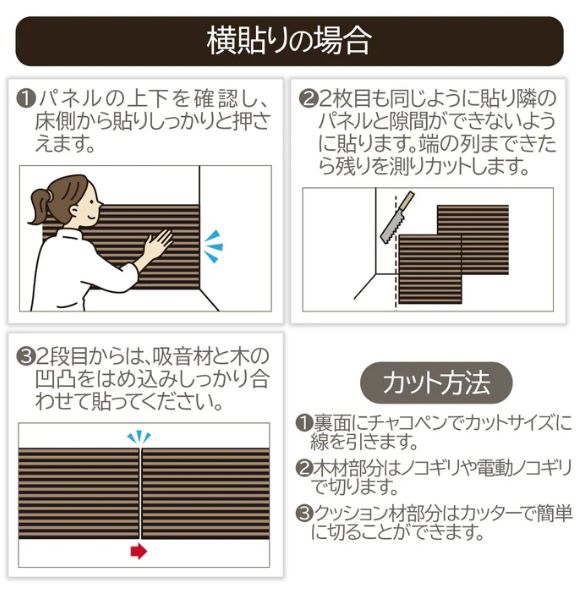 横貼りの場合

❶パネルの上下を確認し、床側から貼りしっかりと押さえます。

❷2枚目も同じように貼り隣のパネルと隙間ができないように貼ります。端の列まできたら残りを測りカットします。

❸2段目からは、吸音材と木の凹凸をはめ込みしっかり合わせて貼ってください。

カット方法

❶裏面にチャコペンでカットサイズに線を引きます。

❷木材部分はノコギリや電動ノコギリで切ります。

❸クッション材部分はカッターで簡単に切ることができます。