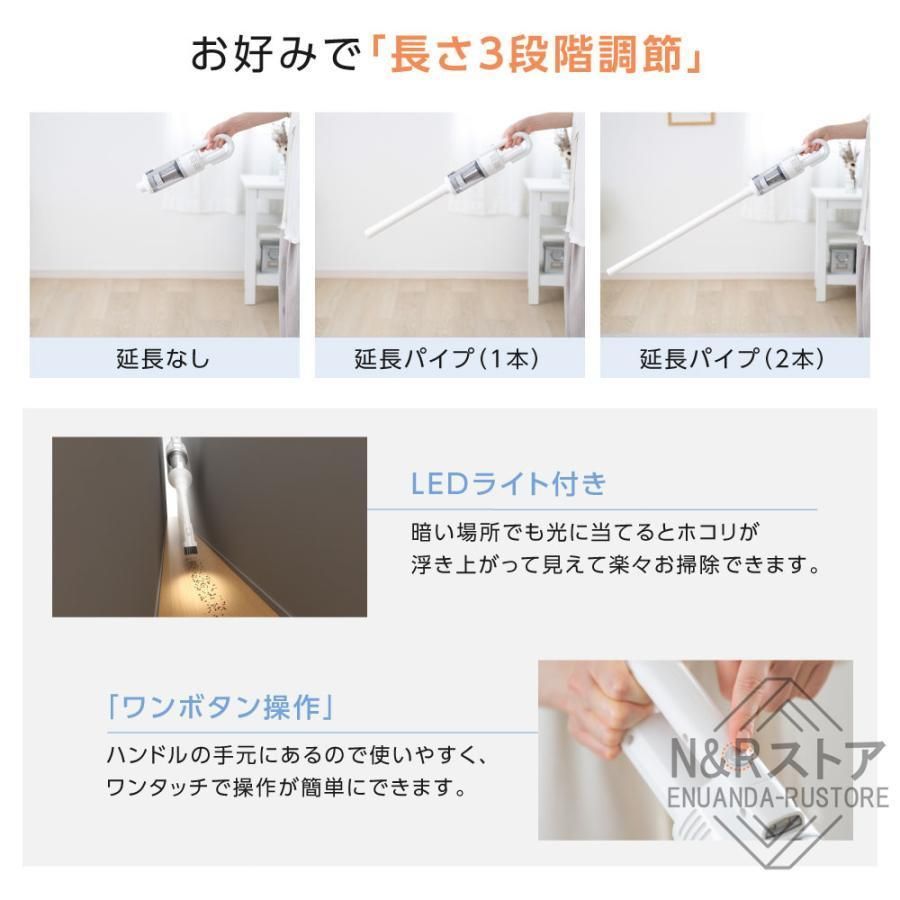 お好みで「長さ3段階調節」

延長なし

延長パイプ(1本)

延長パイプ(2本)

LEDライト付き

暗い場所でも光に当てるとホコリが浮き上がって見えて楽々お掃除できます。

「ワンボタン操作」

ハンドルの手元にあるので使いやすく、ワンタッチで操作が簡単にできます。

N&Rストア
ENUANDA-RUSTORE