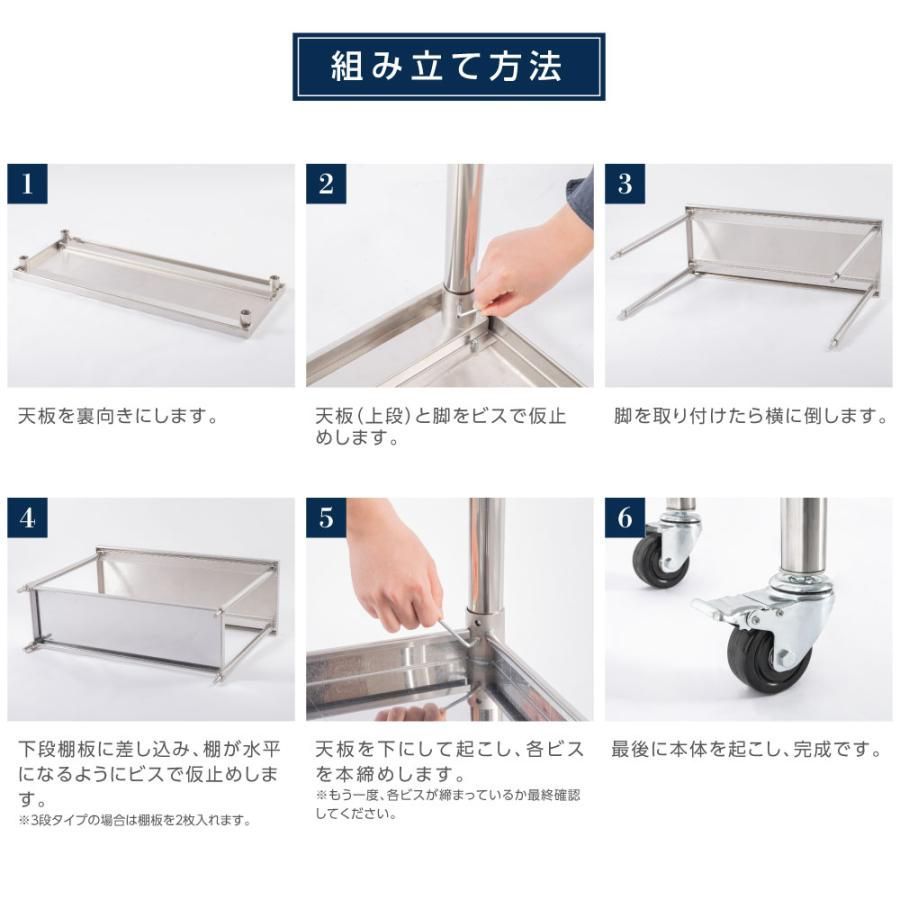 組み立て方法

1

天板を裏向きにします。

2

天板（上段）と脚をビスで仮止めします。

3

脚を取り付けたら横に倒します。

4

下段棚板に差し込み、棚が水平になるようにビスで仮止めします。
※3段タイプの場合は棚板を2枚入れます。

5

天板を下にして起こし、各ビスを本締めします。
※もう一度、各ビスが締まっているか最終確認してください。

6

最後に本体を起こし、完成です。