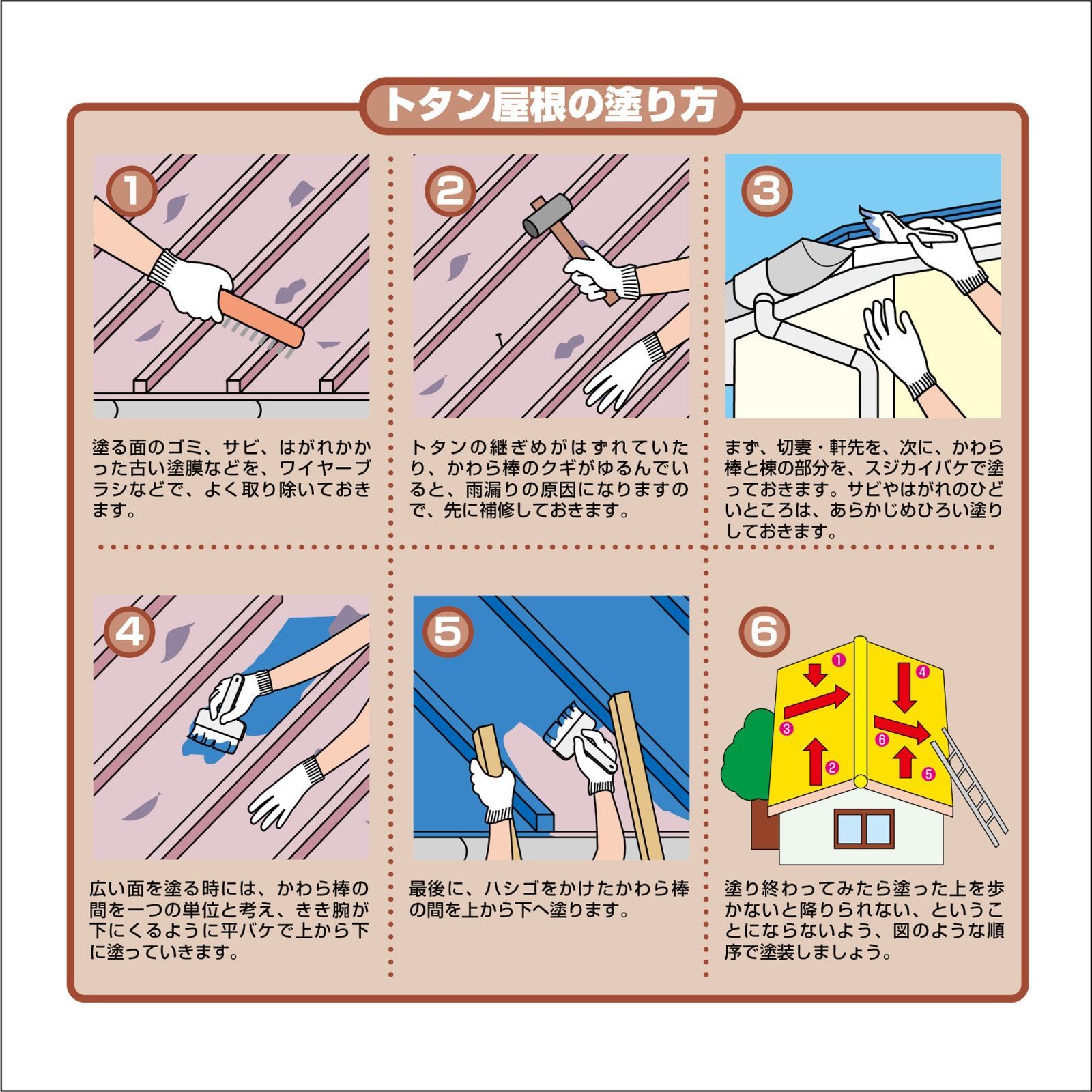 トタン屋根の塗り方

1

塗る面のゴミ、サビ、はがれかかった古い塗膜などを、ワイヤーブラシなどで、よく取り除いておきます。

2

トタンの継ぎめがはずれていたり、かわら棒のクギがゆるんでいると、雨漏りの原因になりますので、先に補修しておきます。

3

まず、切妻・軒先を、次に、かわら棒と棟の部分を、スジカイバケで塗っておきます。サビやはがれのひどいところは、あらかじめひろい塗りしておきます。

4

広い面を塗る時には、かわら棒の間を一つの単位と考え、きき腕が下にくるように平バケで上から下に塗っていきます。

5

最後に、ハシゴをかけたかわら棒の間を上から下へ塗ります。

6

1 4 3 6 2 5

塗り終わってみたら塗った上を歩かないと降りられない、ということにならないよう、図のような順序で塗装しましょう。