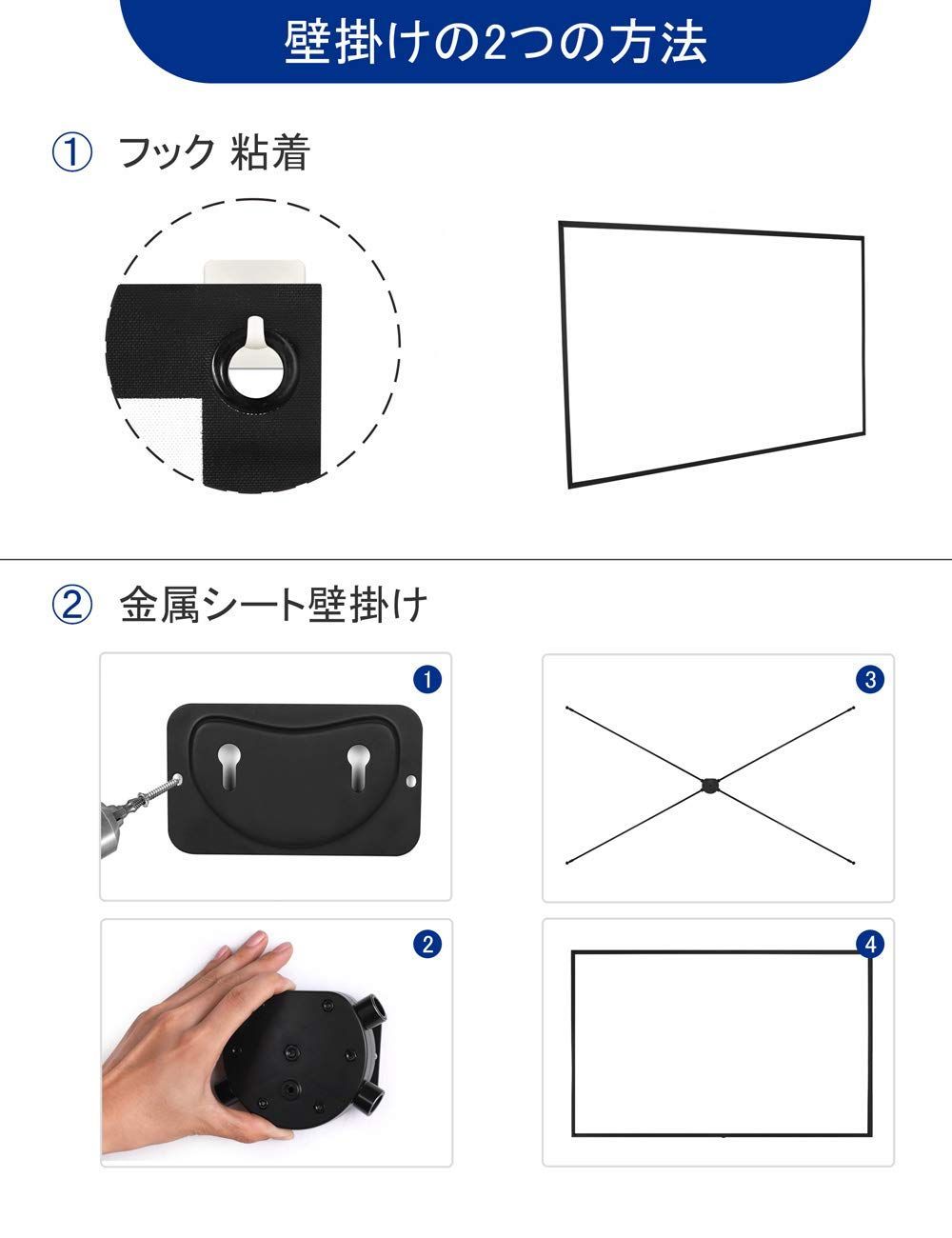 壁掛けの2つの方法

① フック 粘着

② 金属シート壁掛け

1

3

2

4