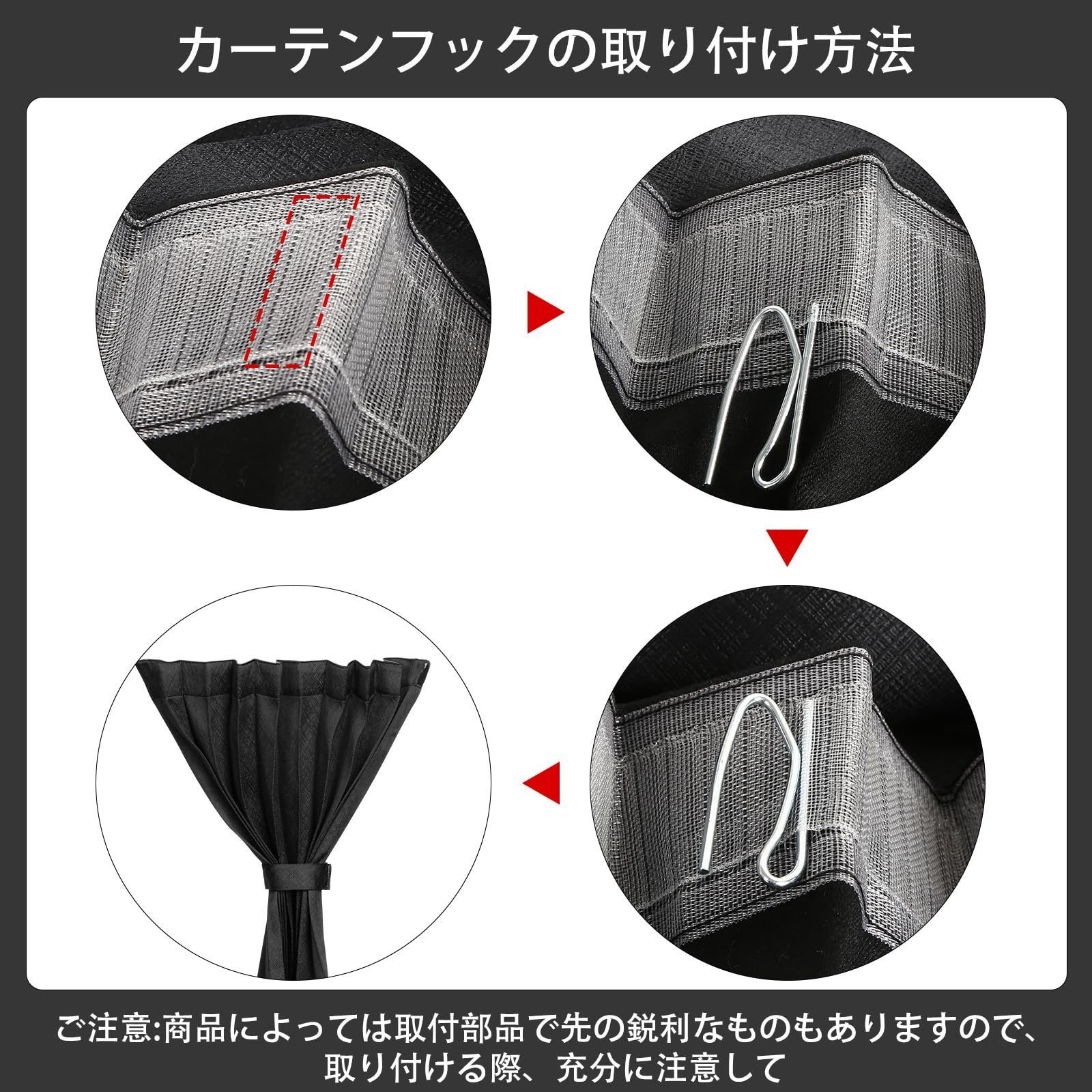 カーテンフックの取り付け方法

ご注意:商品によっては取付部品で先の鋭利なものもありますので、取り付ける際、充分に注意して