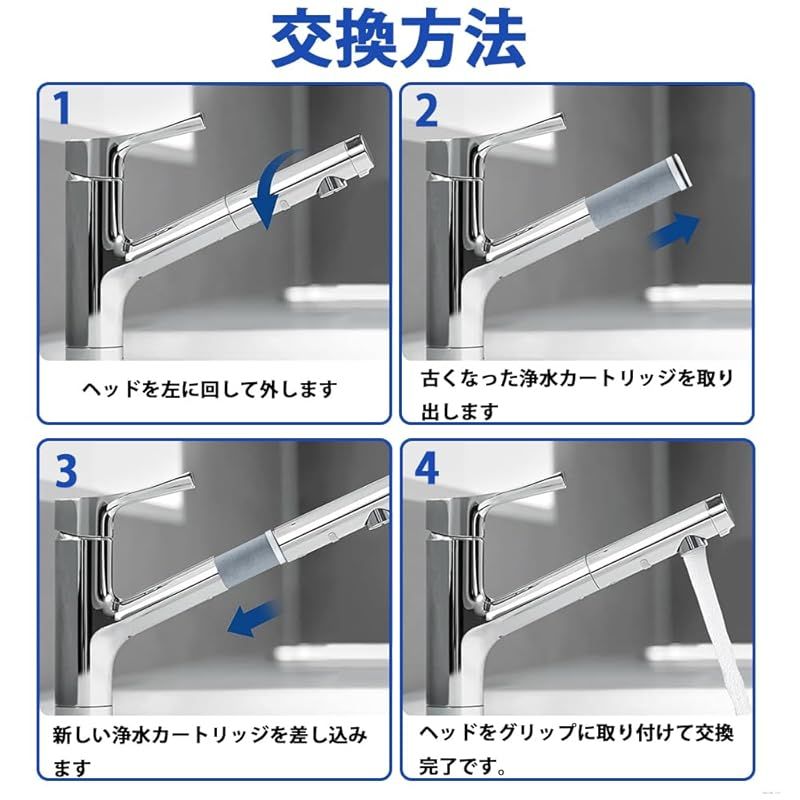 交換方法

1

ヘッドを左に回して外します

2

古くなった浄水カートリッジを取り出します

3

新しい浄水カートリッジを差し込みます

4

ヘッドをグリップに取り付けて交換完了です。