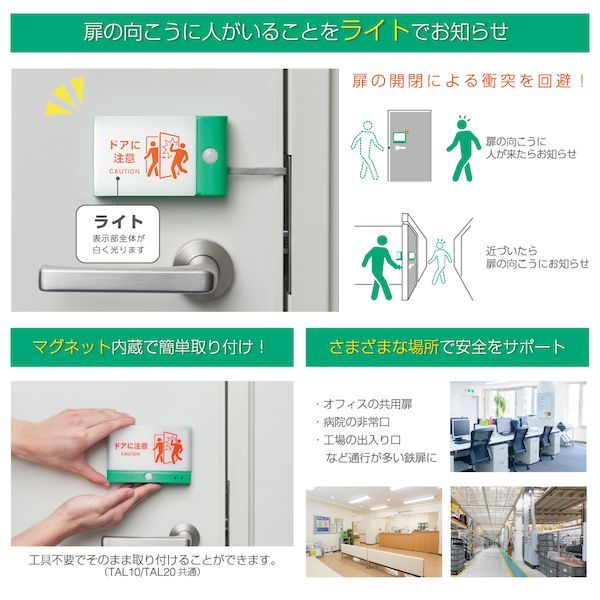 扉の向こうに人がいることをライトでお知らせ

ドアに注意
CAUTION

ライト
表示部全体が白く光ります

扉の開閉による衝突を回避！

扉の向こうに人が来たらお知らせ

近づいたら扉の向こうにお知らせ

マグネット内蔵で簡単取り付け！

ドアに注意
CAUTION

工具不要でそのまま取り付けることができます。
（TAL10/TAL20 共通）

さまざまな場所で安全をサポート

・オフィスの共用扉
・病院の非常口
・工場の出入り口
など通行が多い鉄扉に