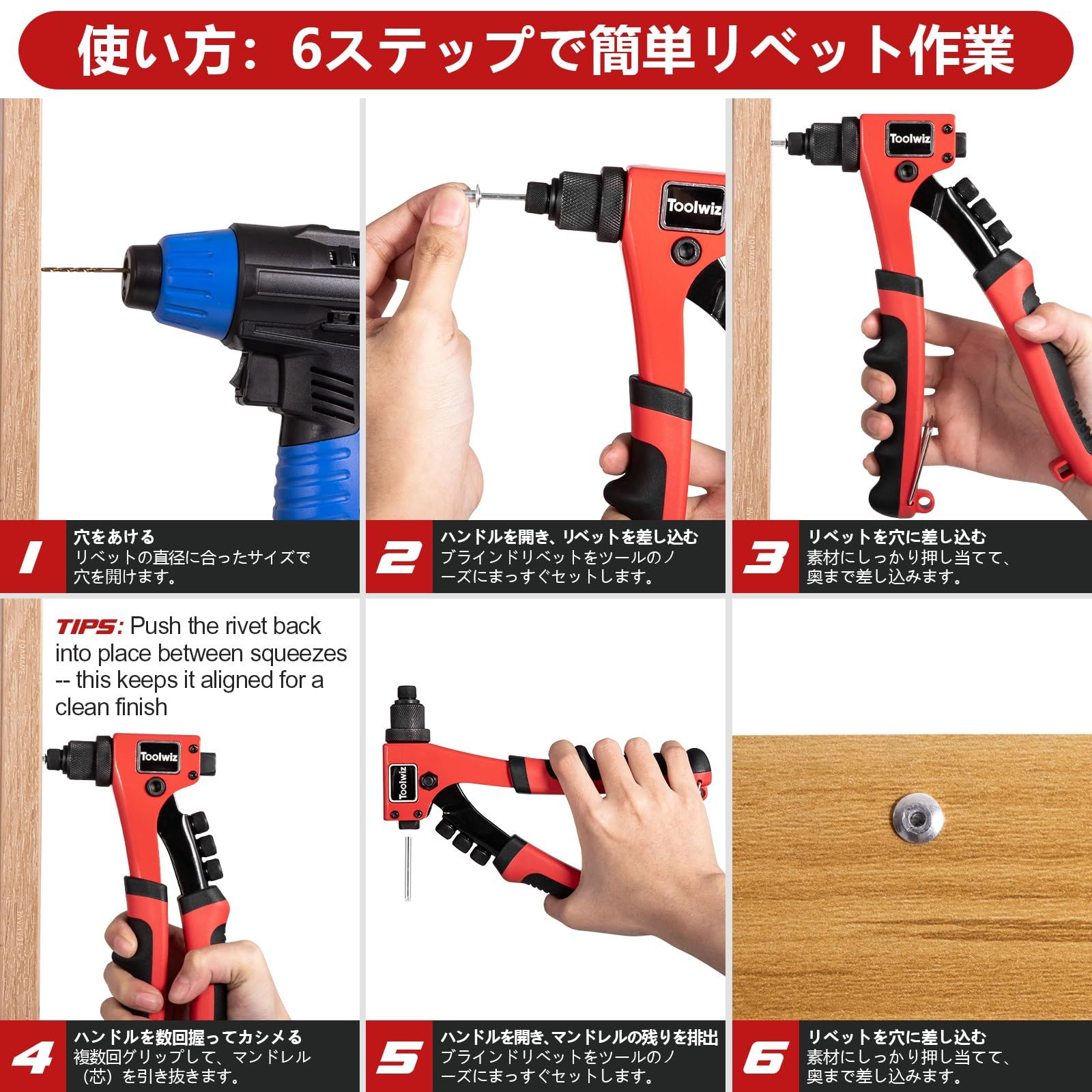 使い方：6ステップで簡単リベット作業

Toolwiz

Toolwiz

1
穴をあける
リベットの直径に合ったサイズで穴を開けます。

2
ハンドルを開き、リベットを差し込む
ブラインドリベットをツールのノーズにまっすぐセットします。

3
リベットを穴に差し込む
素材にしっかり押し当てて、奥まで差し込みます。

TIPS: Push the rivet back into place between squeezes -- this keeps it aligned for a clean finish

Toolwiz

Toolwiz

4
ハンドルを数回握ってカシメる
複数回グリップして、マンドレル（芯）を引き抜きます。

5
ハンドルを開き、マンドレルの残りを排出
ブラインドリベットをツールのノーズにまっすぐセットします。

6
リベットを穴に差し込む
素材にしっかり押し当てて、奥まで差し込みます。